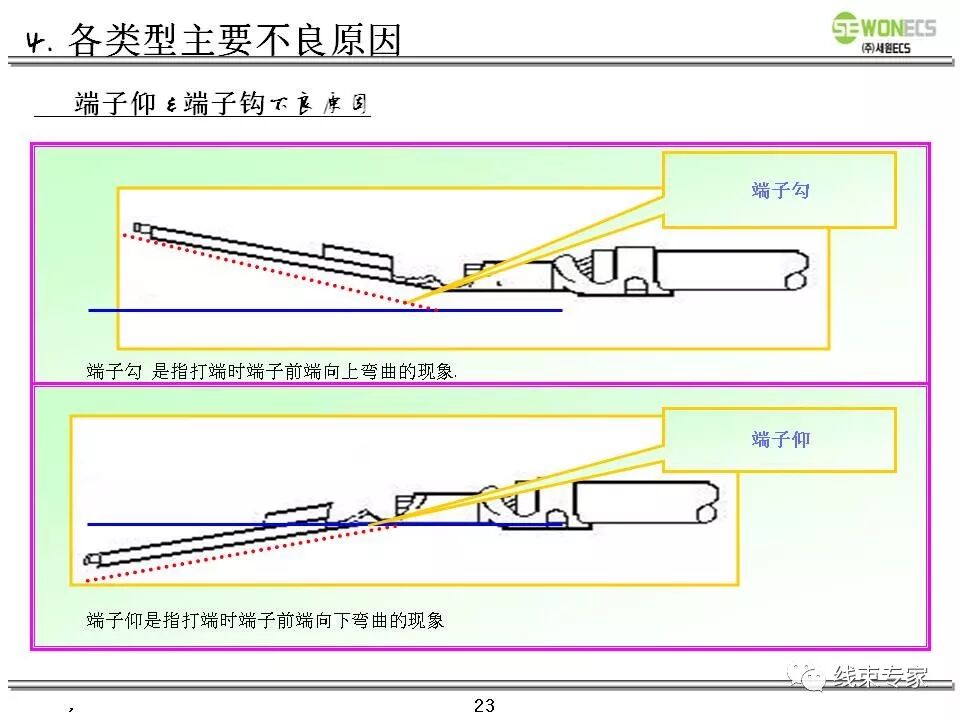 4. 各类型主要不良原因

SEWONECS
(주)세원ECS

端子仰 & 端子钩不良原因

端子勾

端子勾 是指打端时端子前端向上弯曲的现象.

端子仰

端子仰是指打端时端子前端向下弯曲的现象

线束专家

,

23