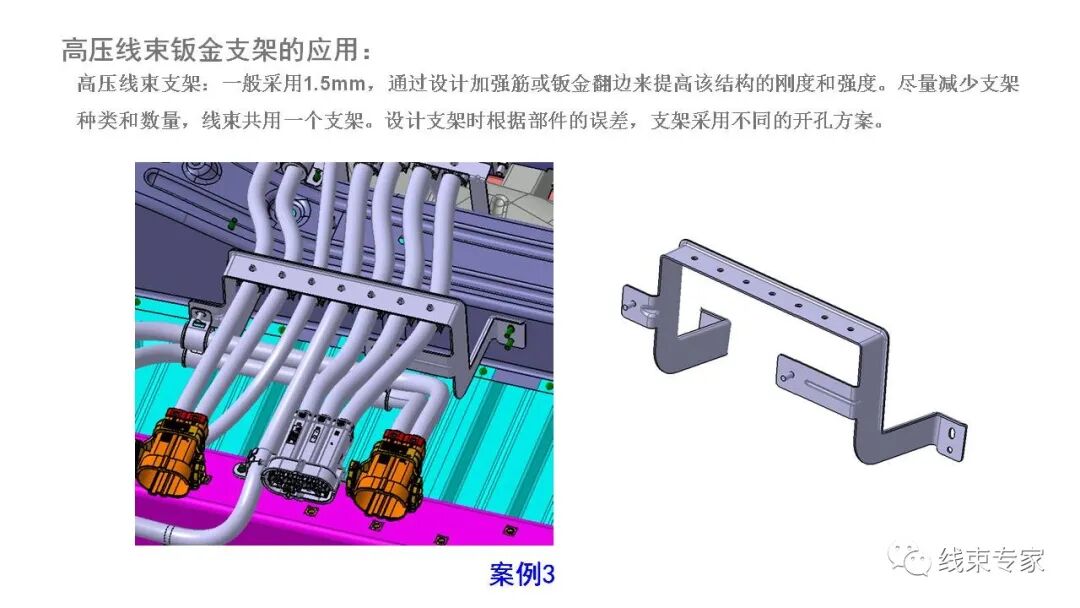 高压线束钣金支架的应用：

高压线束支架：一般采用1.5mm，通过设计加强筋或钣金翻边来提高该结构的刚度和强度。尽量减少支架种类和数量，线束共用一个支架。设计支架时根据部件的误差，支架采用不同的开孔方案。

案例3

线束专家