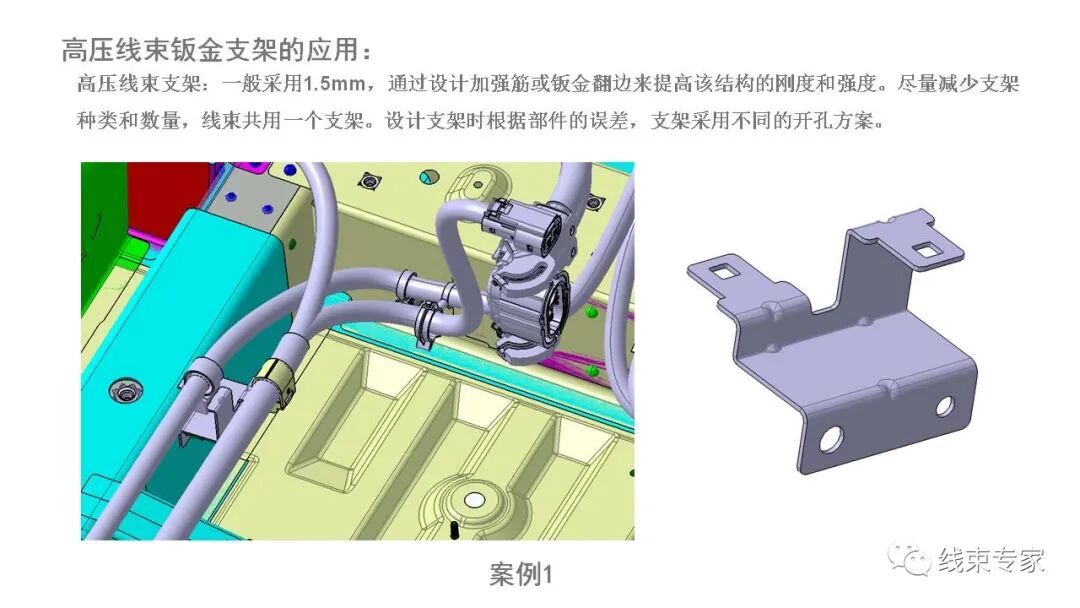 高压线束钣金支架的应用：

高压线束支架：一般采用1.5mm，通过设计加强筋或钣金翻边来提高该结构的刚度和强度。尽量减少支架种类和数量，线束共用一个支架。设计支架时根据部件的误差，支架采用不同的开孔方案。

案例1

线束专家