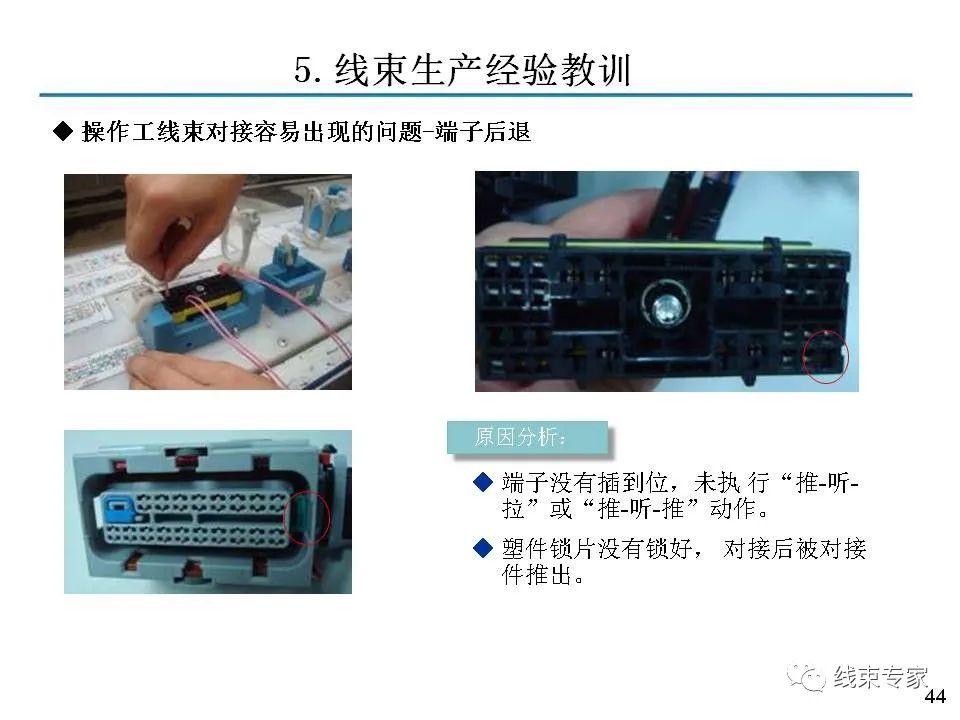 5. 线束生产经验教训

◆ 操作工线束对接容易出现的问题-端子后退

原因分析：

◆ 端子没有插到位，未执 行“推-听-拉”或“推-听-推”动作。

◆ 塑件锁片没有锁好， 对接后被对接件推出。

线束专家

44