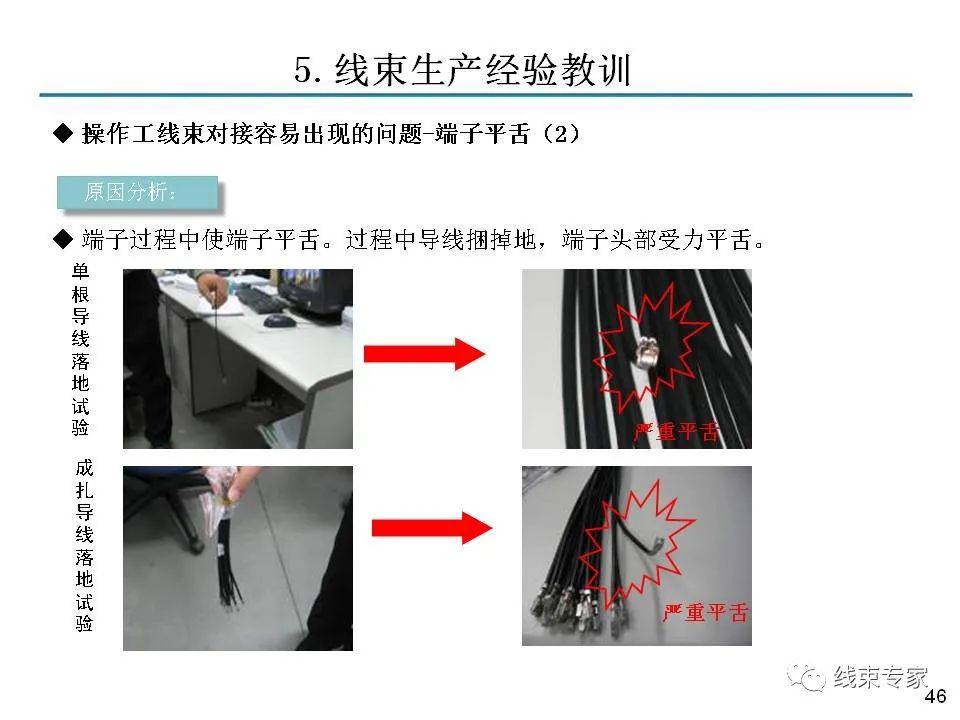 5. 线束生产经验教训

◆ 操作工线束对接容易出现的问题-端子平舌（2）

原因分析：

◆ 端子过程中使端子平舌。过程中导线捆掉地，端子头部受力平舌。

单根导线落地试验

严重平舌

成扎导线落地试验

严重平舌

线束专家

46