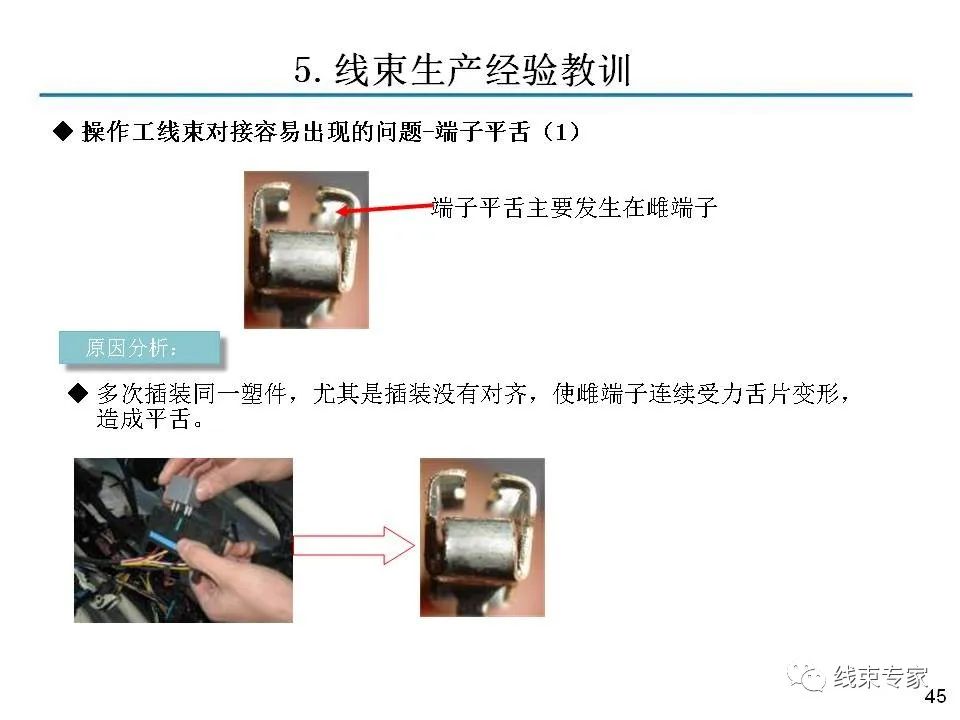 5. 线束生产经验教训

◆ 操作工线束对接容易出现的问题-端子平舌（1）

端子平舌主要发生在雌端子

原因分析：

◆ 多次插装同一塑件，尤其是插装没有对齐，使雌端子连续受力舌片变形，造成平舌。

线束专家

45