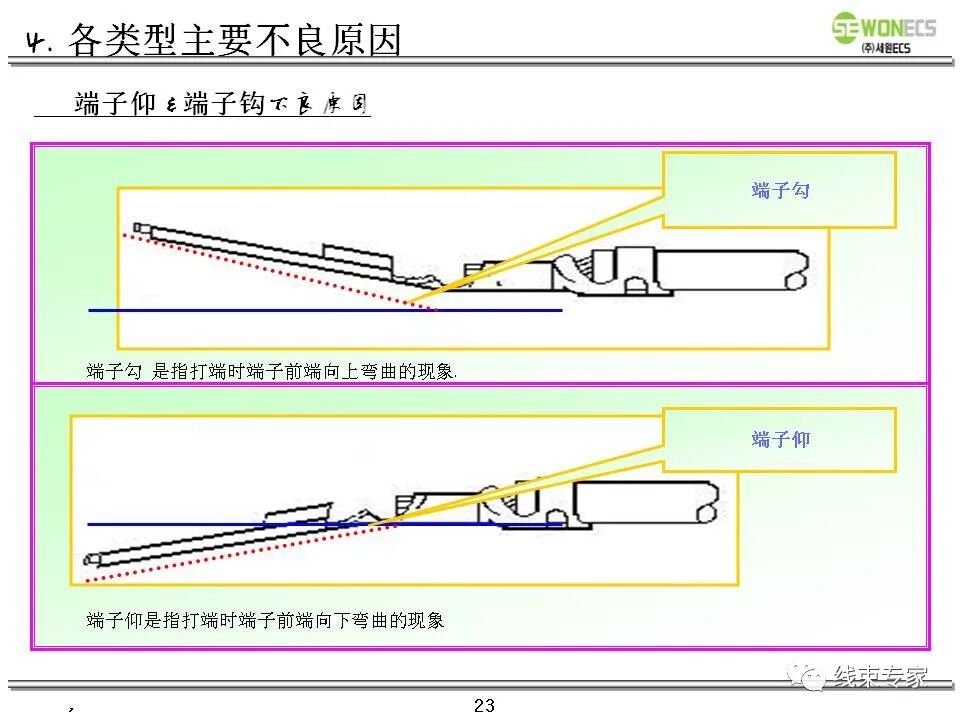 4. 各类型主要不良原因

SEWONECS
(주)세원ECS

端子仰 & 端子钩不良原因

端子勾

端子勾 是指打端时端子前端向上弯曲的现象.

端子仰

端子仰是指打端时端子前端向下弯曲的现象

线束专家

,

23