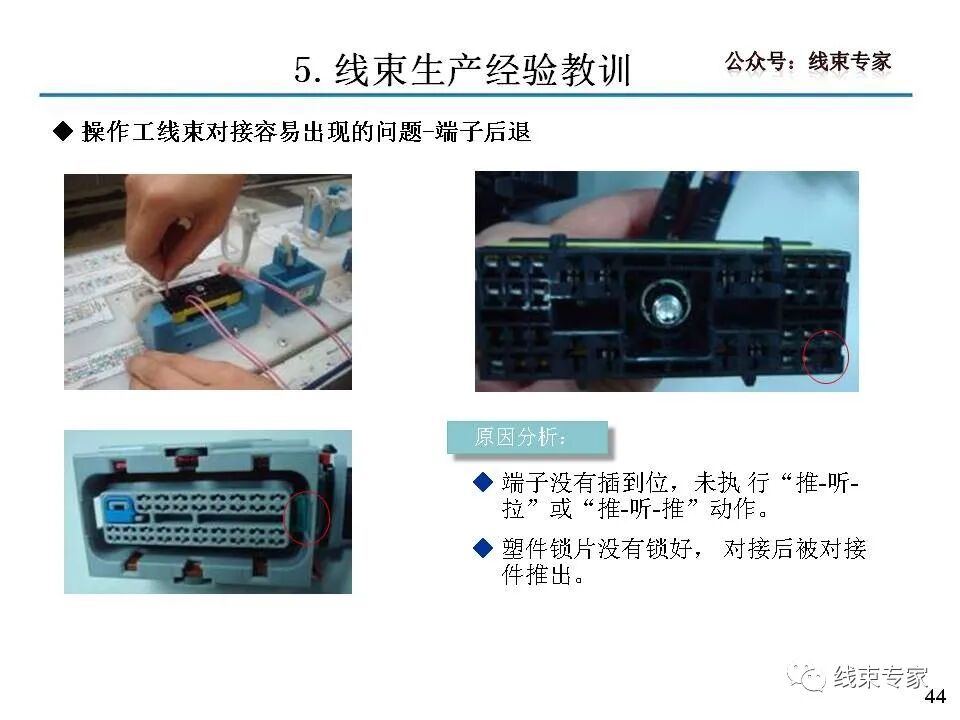 5. 线束生产经验教训

公众号：线束专家

◆ 操作工线束对接容易出现的问题-端子后退

原因分析：

◆ 端子没有插到位，未执 行“推-听-拉”或“推-听-推”动作。

◆ 塑件锁片没有锁好， 对接后被对接件推出。

线束专家

44