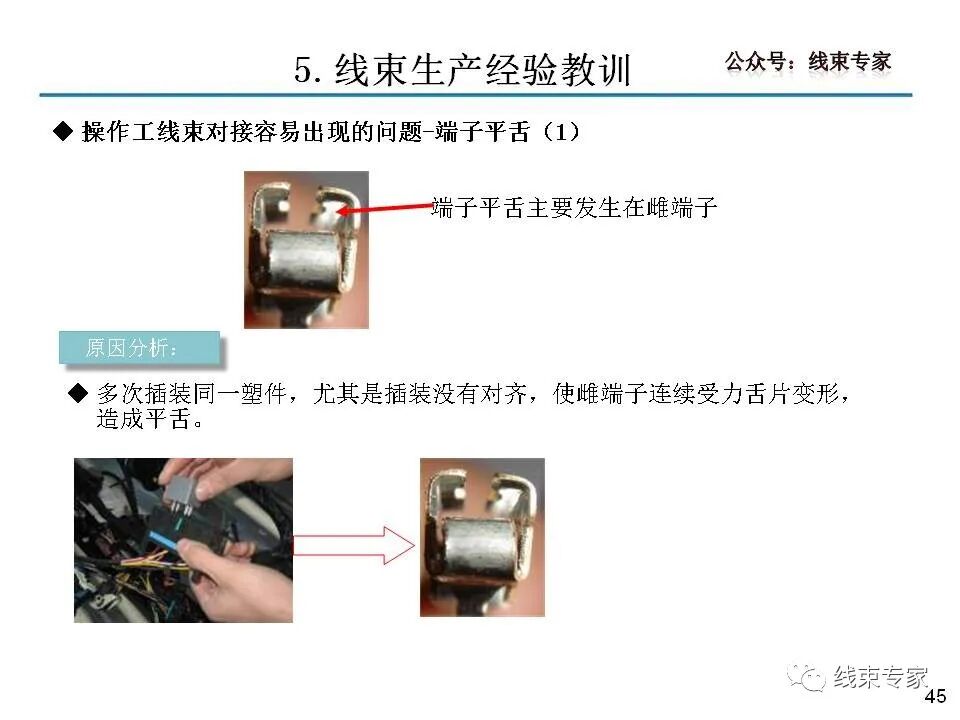 5. 线束生产经验教训

公众号：线束专家

◆ 操作工线束对接容易出现的问题-端子平舌（1）

端子平舌主要发生在雌端子

原因分析：

◆ 多次插装同一塑件，尤其是插装没有对齐，使雌端子连续受力舌片变形，造成平舌。

线束专家

45