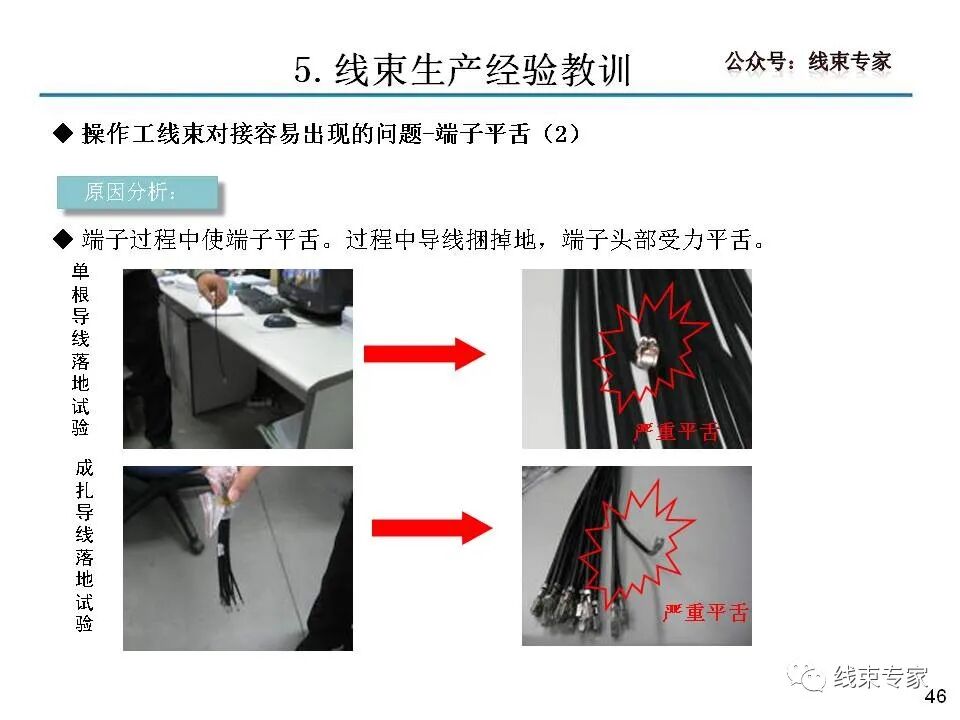 5. 线束生产经验教训

公众号：线束专家

◆ 操作工线束对接容易出现的问题-端子平舌（2）

原因分析：

◆ 端子过程中使端子平舌。过程中导线捆掉地，端子头部受力平舌。

单根导线落地试验

严重平舌

成扎导线落地试验

严重平舌

线束专家

46