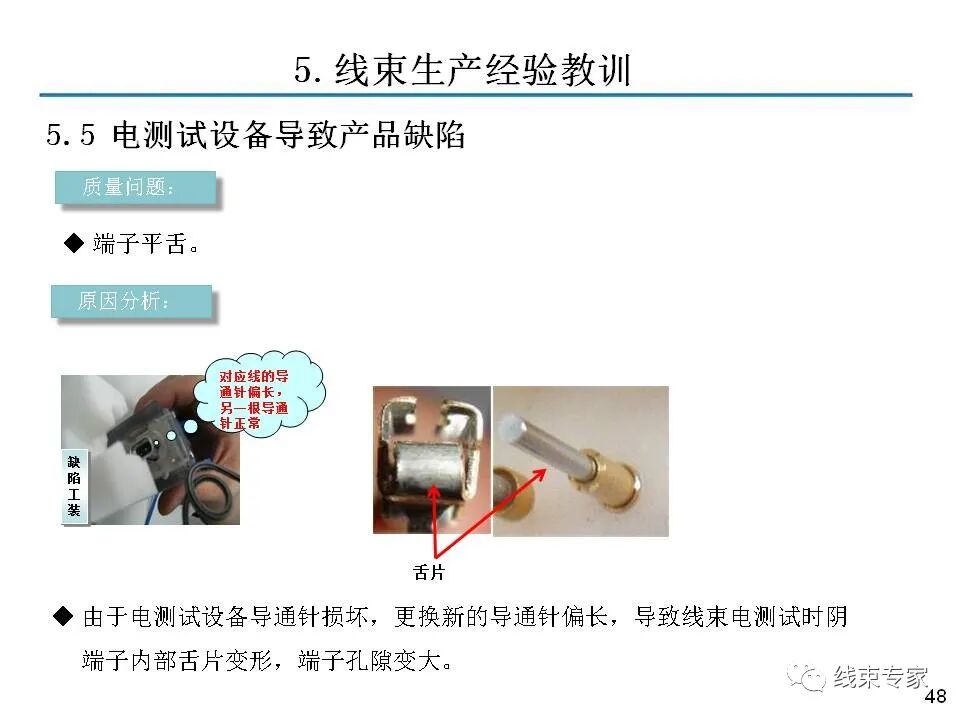 5. 线束生产经验教训

5.5 电测试设备导致产品缺陷

质量问题：

◆ 端子平舌。

原因分析：

对应线的导通针偏长，另一根导通针正常

缺陷工装

舌片

◆ 由于电测试设备导通针损坏，更换新的导通针偏长，导致线束电测试时阴端子内部舌片变形，端子孔隙变大。

线束专家

48