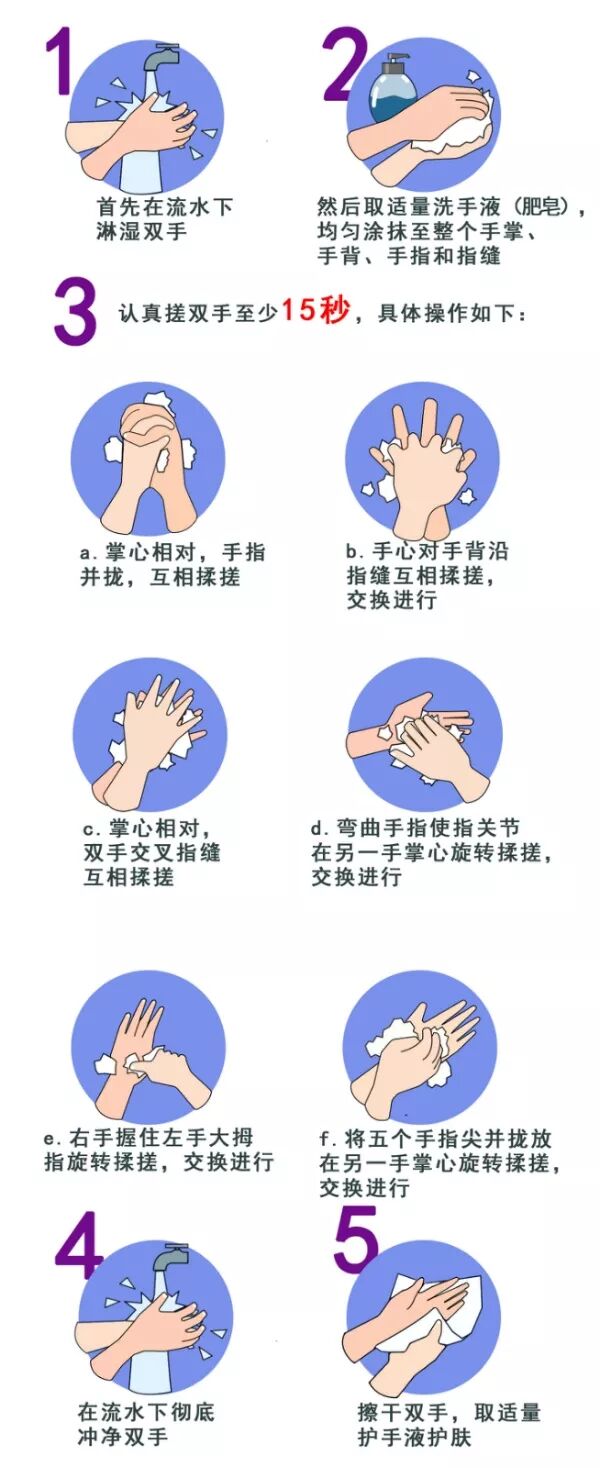 1
首先在流水下淋湿双手

2
然后取适量洗手液（肥皂），均匀涂抹至整个手掌、手背、手指和指缝

3
认真搓双手至少15秒，具体操作如下：

a. 掌心相对，手指并拢，互相揉搓

b. 手心对手背沿指缝互相揉搓，交换进行

c. 掌心相对，双手交叉指缝互相揉搓

d. 弯曲手指使指关节在另一手掌心旋转揉搓，交换进行

e. 右手握住左手大拇指旋转揉搓，交换进行

f. 将五个手指尖并拢放在另一手掌心旋转揉搓，交换进行

4
在流水下彻底冲净双手

5
擦干双手，取适量护手液护肤