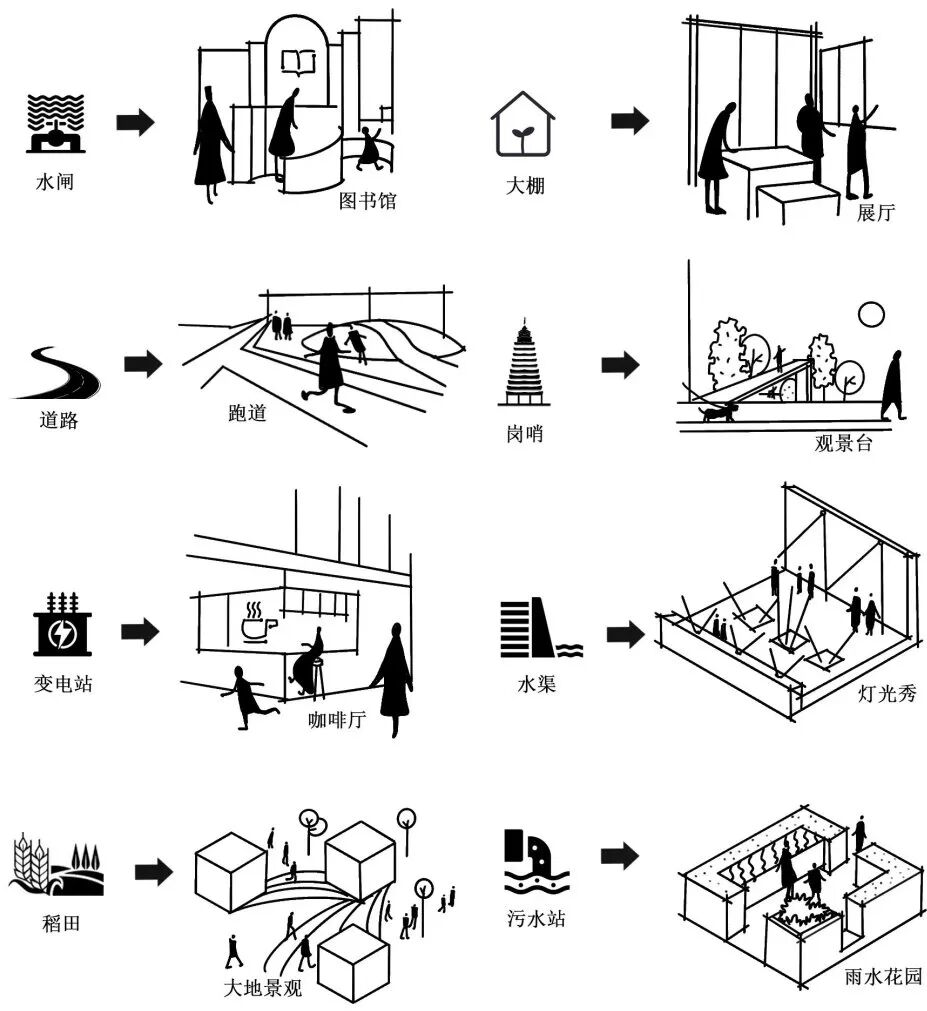 水闸

图书馆

大棚

展厅

道路

跑道

岗哨

观景台

变电站

咖啡厅

水渠

灯光秀

稻田

大地景观

污水站

雨水花园