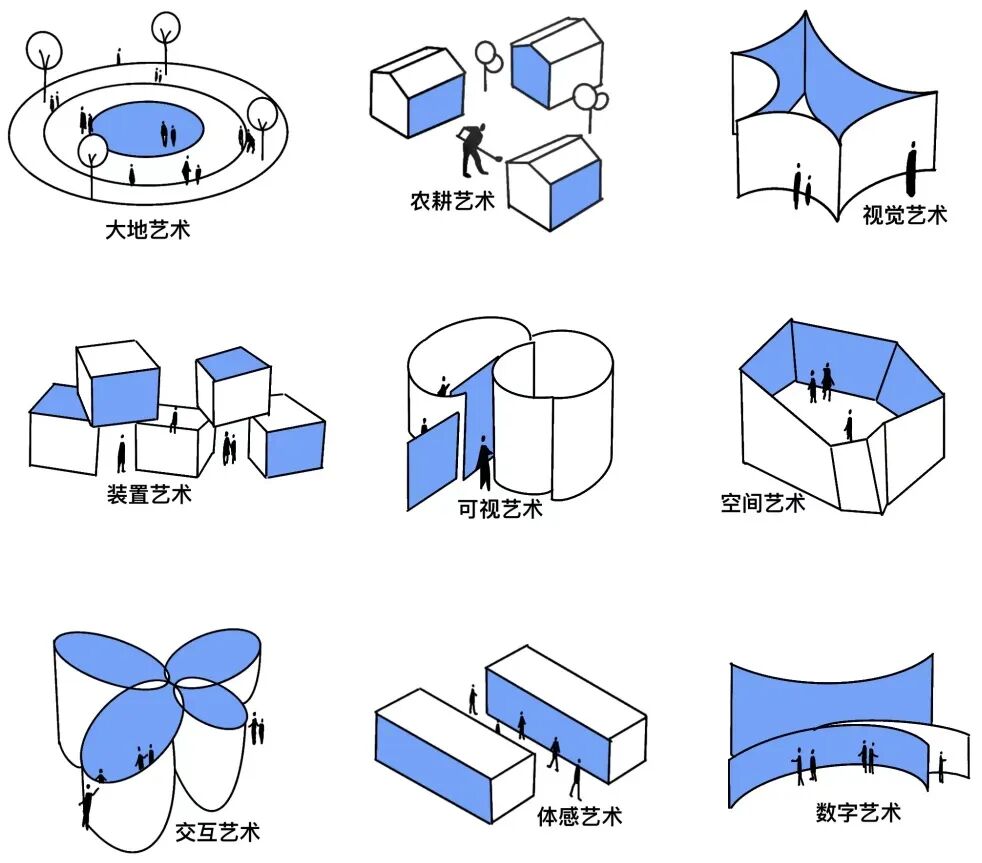 大地艺术

农耕艺术

视觉艺术

装置艺术

可视艺术

空间艺术

交互艺术

体感艺术

数字艺术