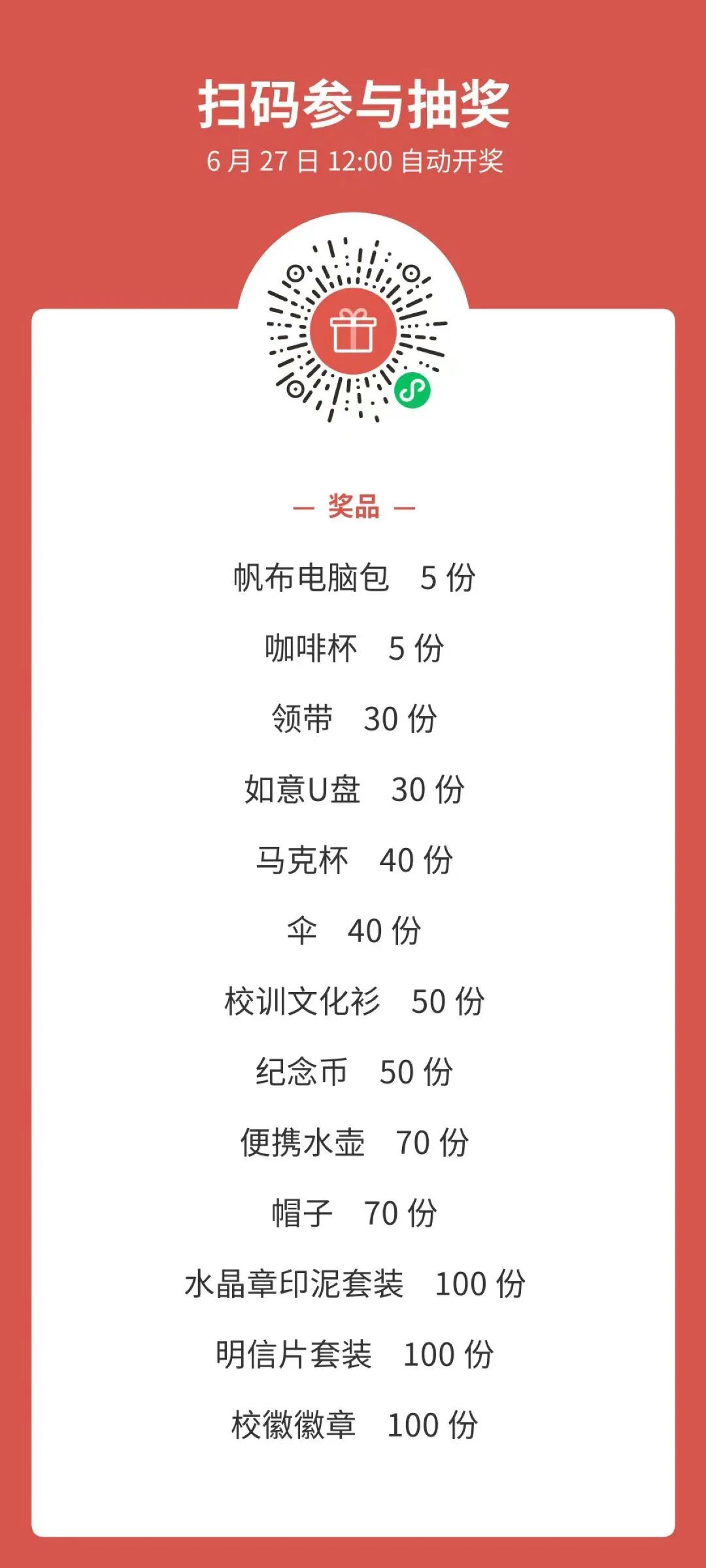 扫码参与抽奖

6月27日12:00自动开奖

— 奖品 —

帆布电脑包 5份

咖啡杯 5份

领带 30份

如意U盘 30份

马克杯 40份

伞 40份

校训文化衫 50份

纪念币 50份

便携水壶 70份

帽子 70份

水晶章印泥套装 100份

明信片套装 100份

校徽徽章 100份