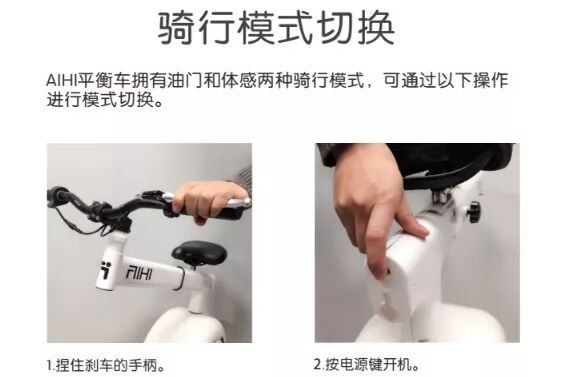 骑行模式切换

AIHI平衡车拥有油门和体感两种骑行模式，可通过以下操作进行模式切换。

AIHI

1.捏住刹车的手柄。

2.按电源键开机。