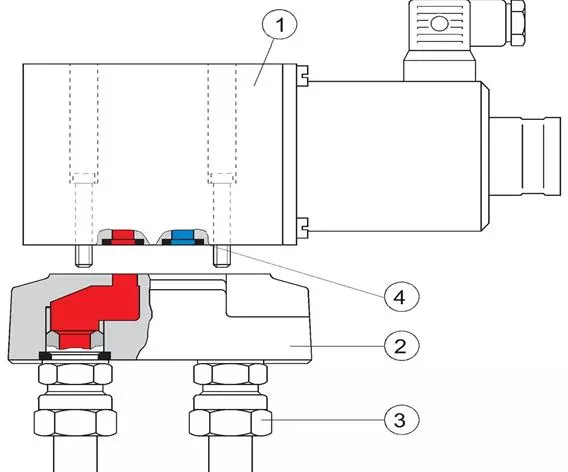 1

4

2

3