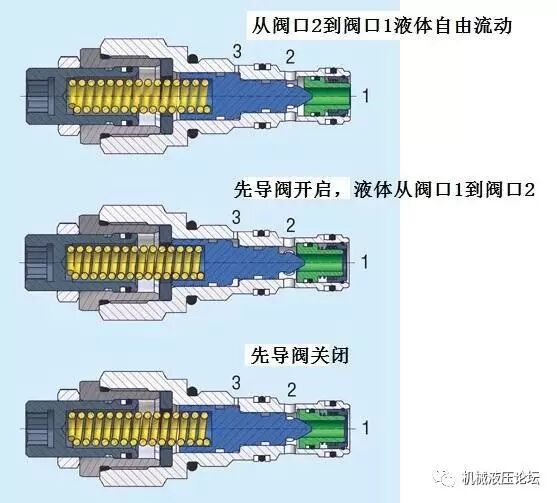 从阀口2到阀口1液体自由流动

3
2
1

先导阀开启，液体从阀口1到阀口2

3
2
1

先导阀关闭

3
2
1

机械液压论坛