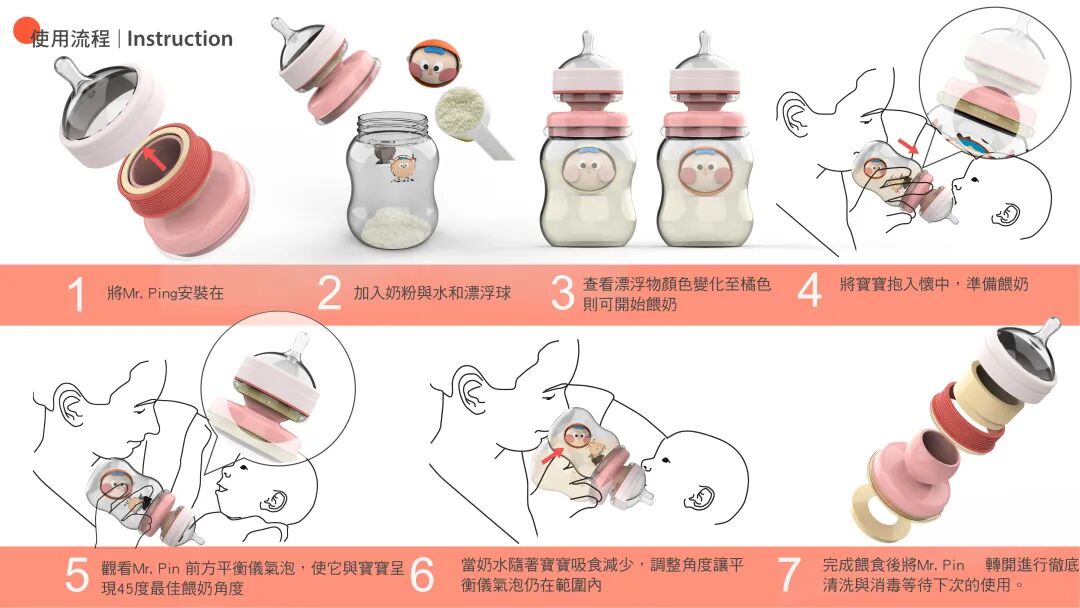 使用流程 | Instruction

1 將Mr. Ping安裝在

2 加入奶粉與水和漂浮球

3 查看漂浮物顏色變化至橘色則可開始餵奶

4 將寶寶抱入懷中，準備餵奶

5 觀看Mr. Pin 前方平衡儀氣泡，使它與寶寶呈現45度最佳餵奶角度

6 當奶水隨著寶寶吸食減少，調整角度讓平衡儀氣泡仍在範圍內

7 完成餵食後將Mr. Pin 轉開進行徹底清洗與消毒等待下次的使用。