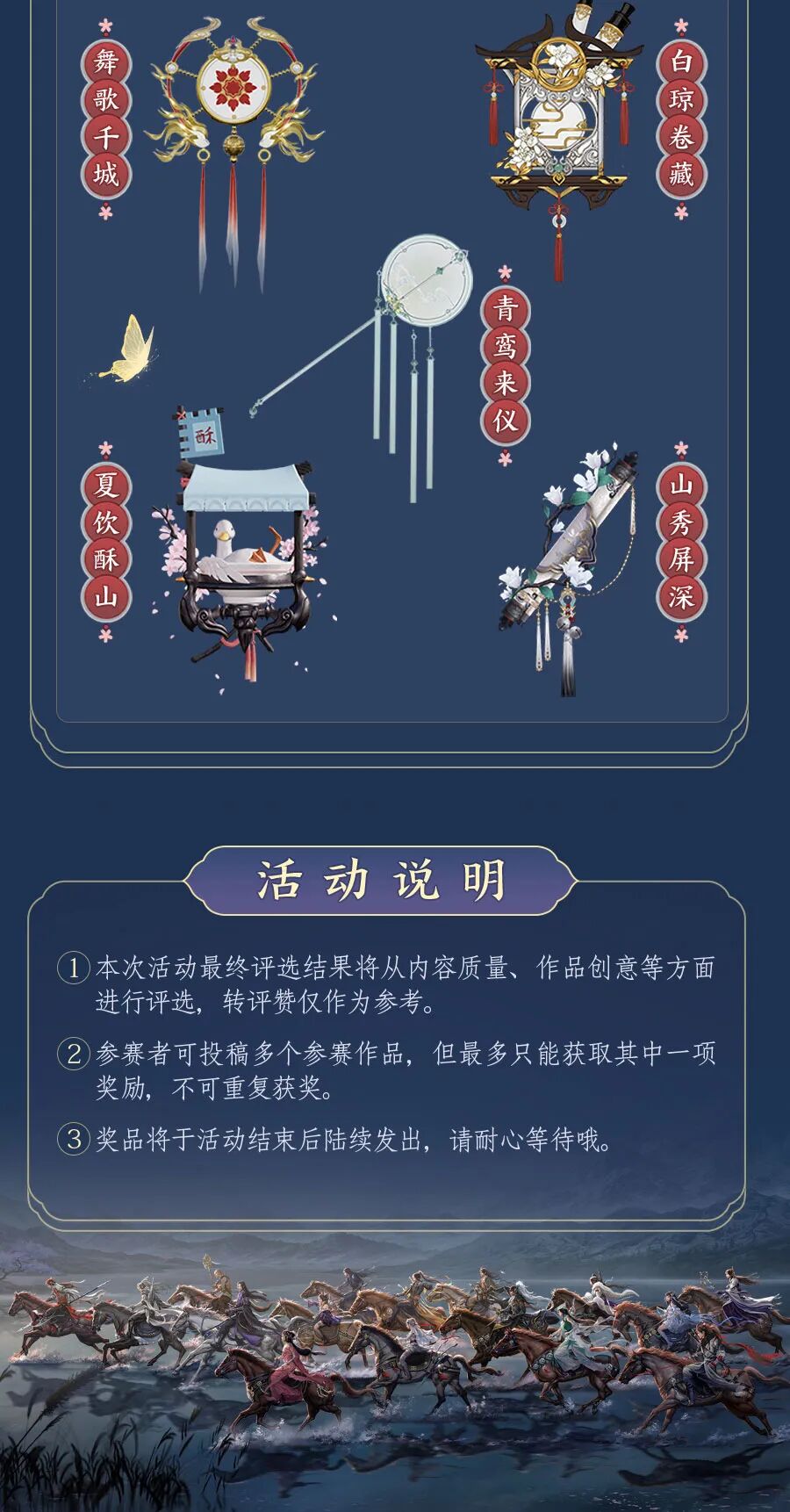 舞歌千城

白琼卷藏

青鸾来仪

酥

夏饮酥山

山秀屏深

活动说明

1 本次活动最终评选结果将从内容质量、作品创意等方面进行评选，转评赞仅作为参考。

2 参赛者可投稿多个参赛作品，但最多只能获取其中一项奖励，不可重复获奖。

3 奖品将于活动结束后陆续发出，请耐心等待哦。