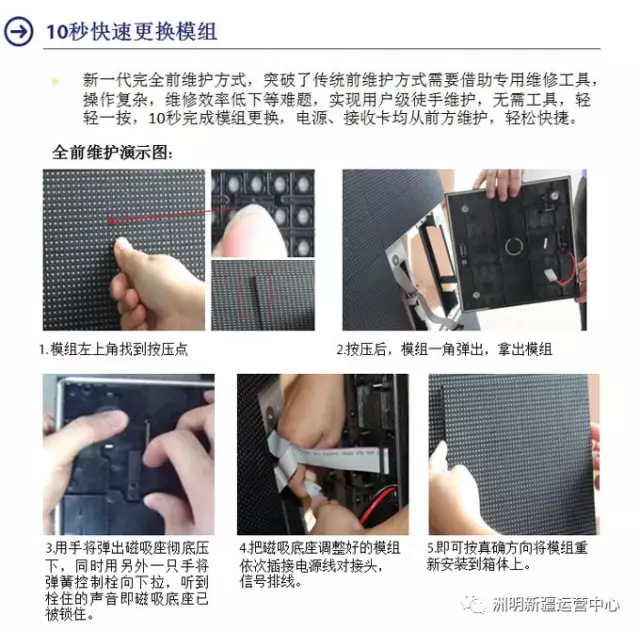 10秒快速更换模组

新一代完全前维护方式，突破了传统前维护方式需要借助专用维修工具，操作复杂，维修效率低下等难题，实现用户级徒手维护，无需工具，轻轻一按，10秒完成模组更换，电源、接收卡均从前方维护，轻松快捷。

全前维护演示图：

1.模组左上角找到按压点

2.按压后，模组一角弹出，拿出模组

3.用手将弹出磁吸座彻底压下，同时用另外一只手将弹簧控制栓向下拉，听到栓住的声音即磁吸底座已被锁住。

4.把磁吸底座调整好的模组依次插接电源线对接头，信号排线。

5.即可按真确方向将模组重新安装到箱体上。

洲明新疆运营中心