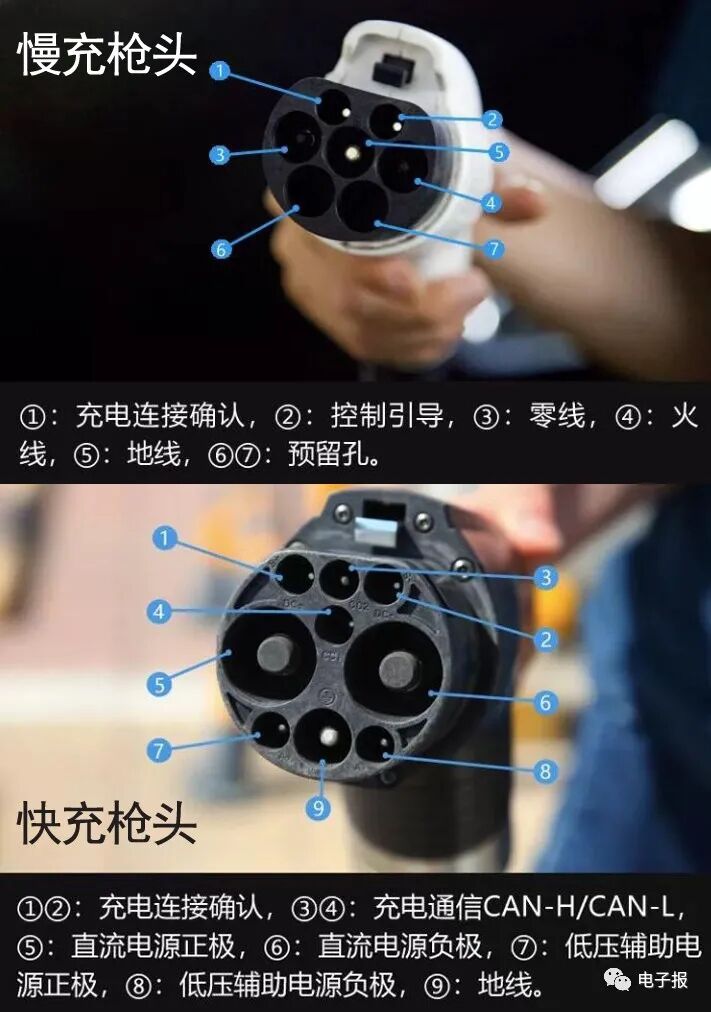 慢充枪头

1
2
3
5
4
6
7

①：充电连接确认，②：控制引导，③：零线，④：火线，⑤：地线，⑥⑦：预留孔。

1
3
4
2
5
6
7
8
9

快充枪头

①②：充电连接确认，③④：充电通信CAN-H/CAN-L，⑤：直流电源正极，⑥：直流电源负极，⑦：低压辅助电源正极，⑧：低压辅助电源负极，⑨：地线。

电子报