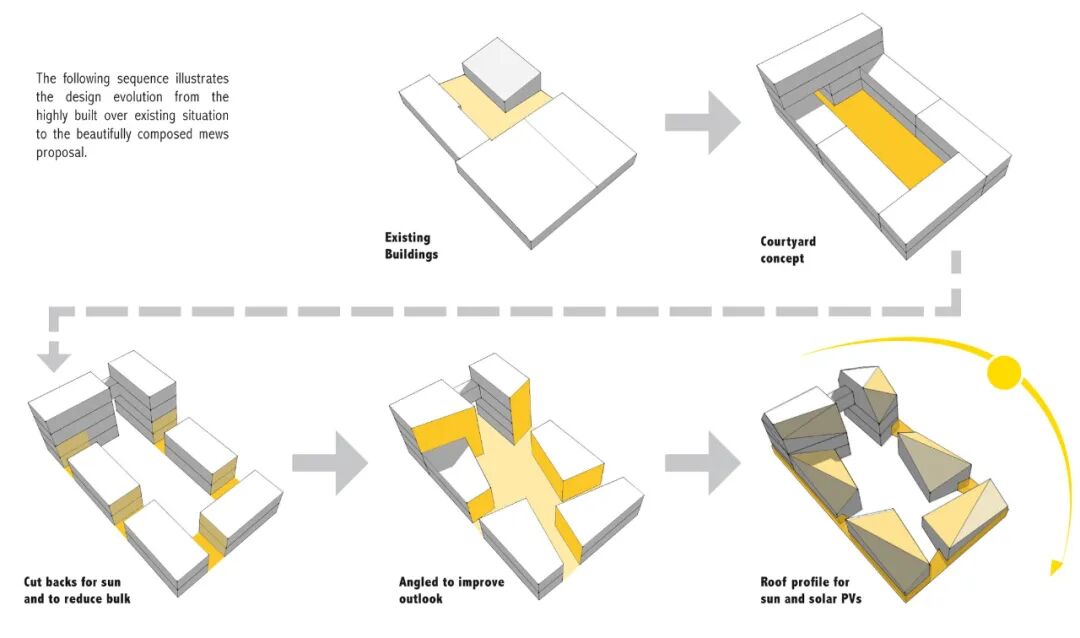 The following sequence illustrates the design evolution from the highly built over existing situation to the beautifully composed mews proposal.

Existing Buildings

Courtyard concept

Cut backs for sun and to reduce bulk

Angled to improve outlook

Roof profile for sun and solar PVs