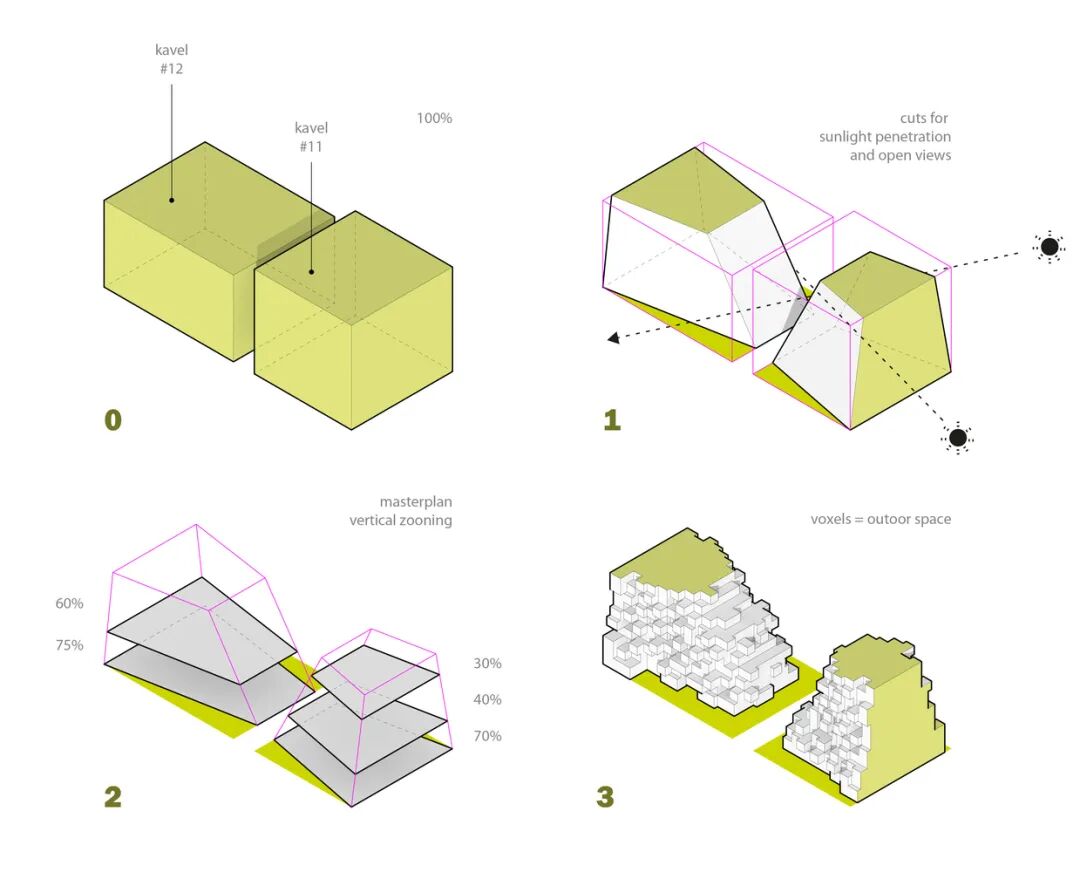 kavel
#12

kavel
#11

100%

0

cuts for
sunlight penetration
and open views

1

masterplan
vertical zooning

60%

75%

30%

40%

70%

2

voxels = outoor space

3