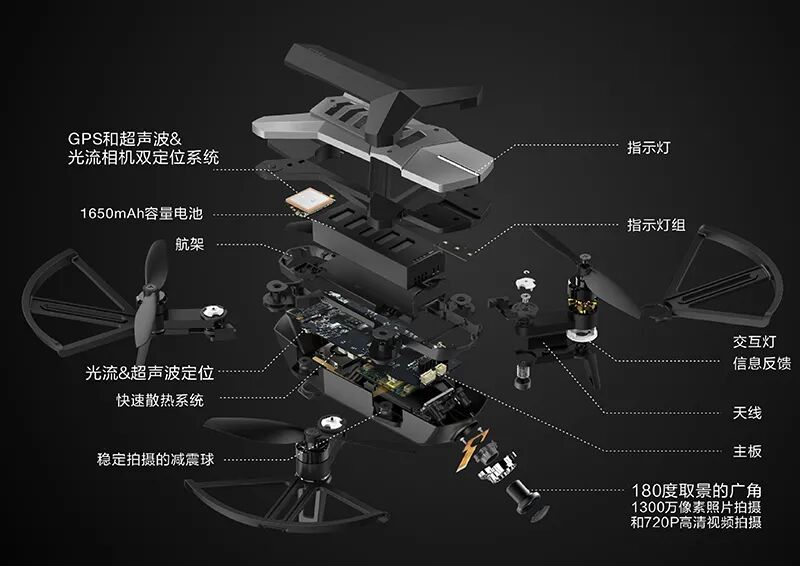 GPS和超声波&
光流相机双定位系统

1650mAh容量电池

航架

光流&超声波定位

快速散热系统

稳定拍摄的减震球

指示灯

指示灯组

交互灯
信息反馈

天线

主板

180度取景的广角
1300万像素照片拍摄
和720P高清视频拍摄