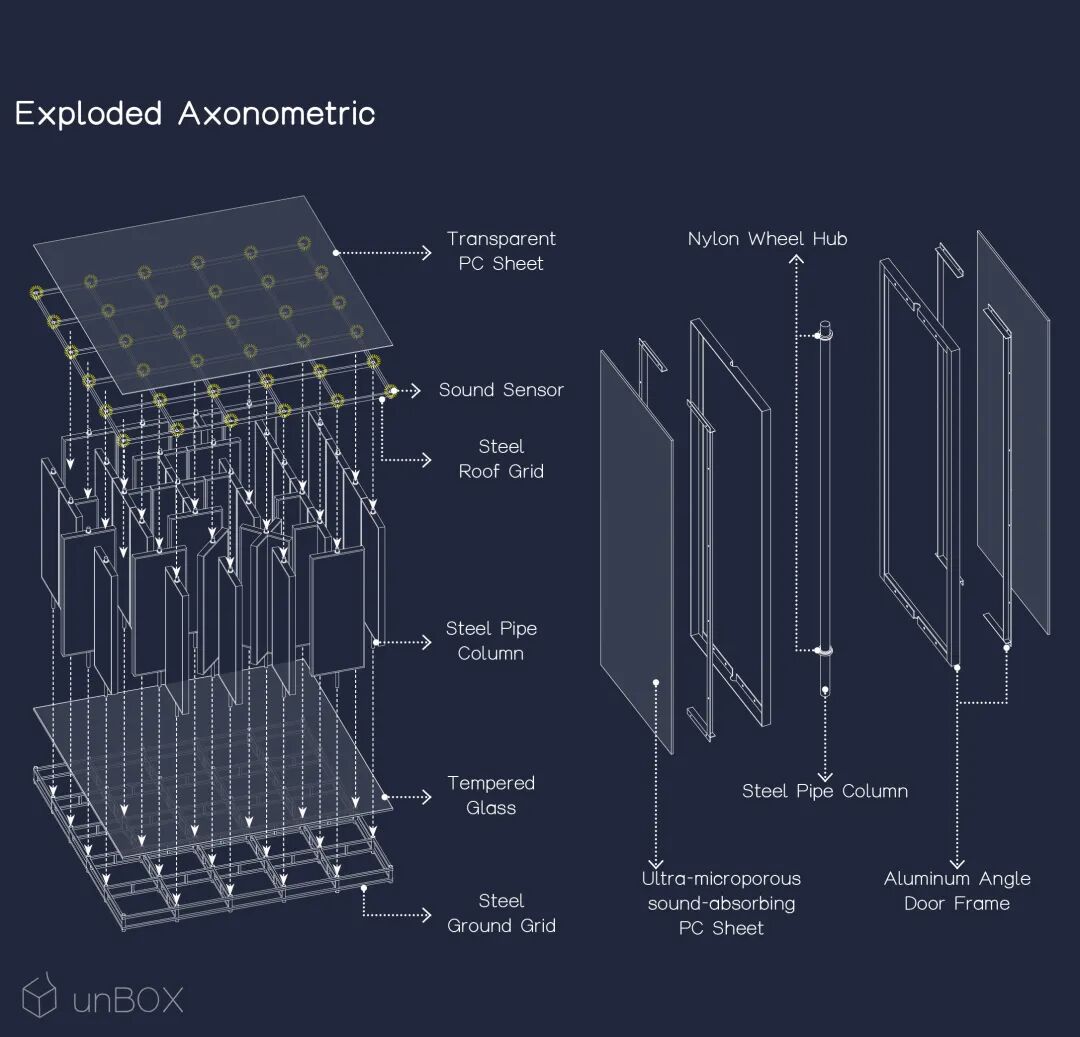 Exploded Axonometric

Transparent PC Sheet

Sound Sensor

Steel Roof Grid

Steel Pipe Column

Tempered Glass

Steel Ground Grid

Nylon Wheel Hub

Steel Pipe Column

Ultra-microporous sound-absorbing PC Sheet

Aluminum Angle Door Frame

unBOX