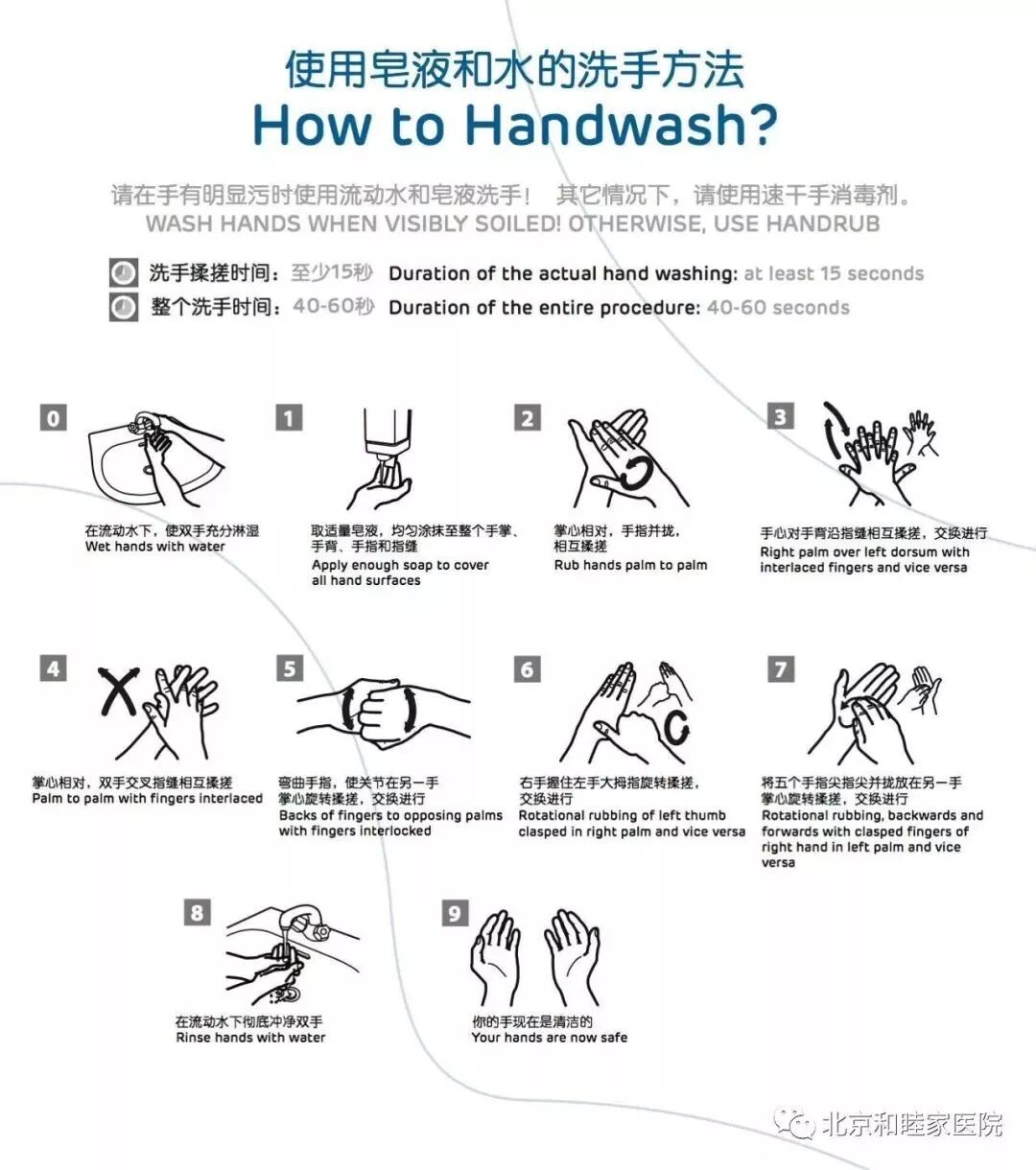 使用皂液和水的洗手方法
How to Handwash?

请在手有明显污时使用流动水和皂液洗手！ 其它情况下，请使用速干手消毒剂。
WASH HANDS WHEN VISIBLY SOILED! OTHERWISE, USE HANDRUB

洗手揉搓时间：至少15秒 Duration of the actual hand washing: at least 15 seconds
整个洗手时间：40-60秒 Duration of the entire procedure: 40-60 seconds

0
在流动水下，使双手充分淋湿
Wet hands with water

1
取适量皂液，均匀涂抹至整个手掌、手背、手指和指缝
Apply enough soap to cover all hand surfaces

2
掌心相对，手指并拢，相互揉搓
Rub hands palm to palm

3
手心对手背沿指缝相互揉搓，交换进行
Right palm over left dorsum with interlaced fingers and vice versa

4
掌心相对，双手交叉指缝相互揉搓
Palm to palm with fingers interlaced

5
弯曲手指，使关节在另一手掌心旋转揉搓，交换进行
Backs of fingers to opposing palms with fingers interlocked

6
右手握住左手大拇指旋转揉搓，交换进行
Rotational rubbing of left thumb clasped in right palm and vice versa

7
将五个手指尖指尖并拢放在另一手掌心旋转揉搓，交换进行
Rotational rubbing, backwards and forwards with clasped fingers of right hand in left palm and vice versa

8
在流动水下彻底冲净双手
Rinse hands with water

9
你的手现在是清洁的
Your hands are now safe

北京和睦家医院