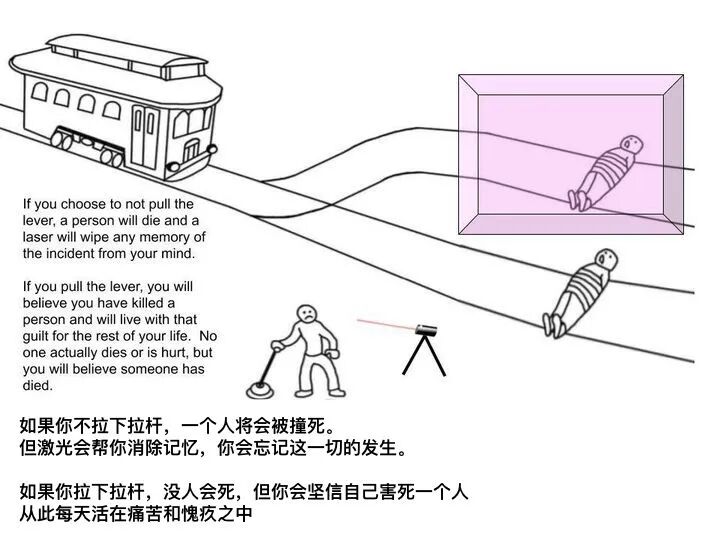 If you choose to not pull the lever, a person will die and a laser will wipe any memory of the incident from your mind.

If you pull the lever, you will believe you have killed a person and will live with that guilt for the rest of your life. No one actually dies or is hurt, but you will believe someone has died.

如果你不拉下拉杆，一个人将会被撞死。
但激光会帮你消除记忆，你会忘记这一切的发生。

如果你拉下拉杆，没人会死，但你会坚信自己害死一个人
从此每天活在痛苦和愧疚之中