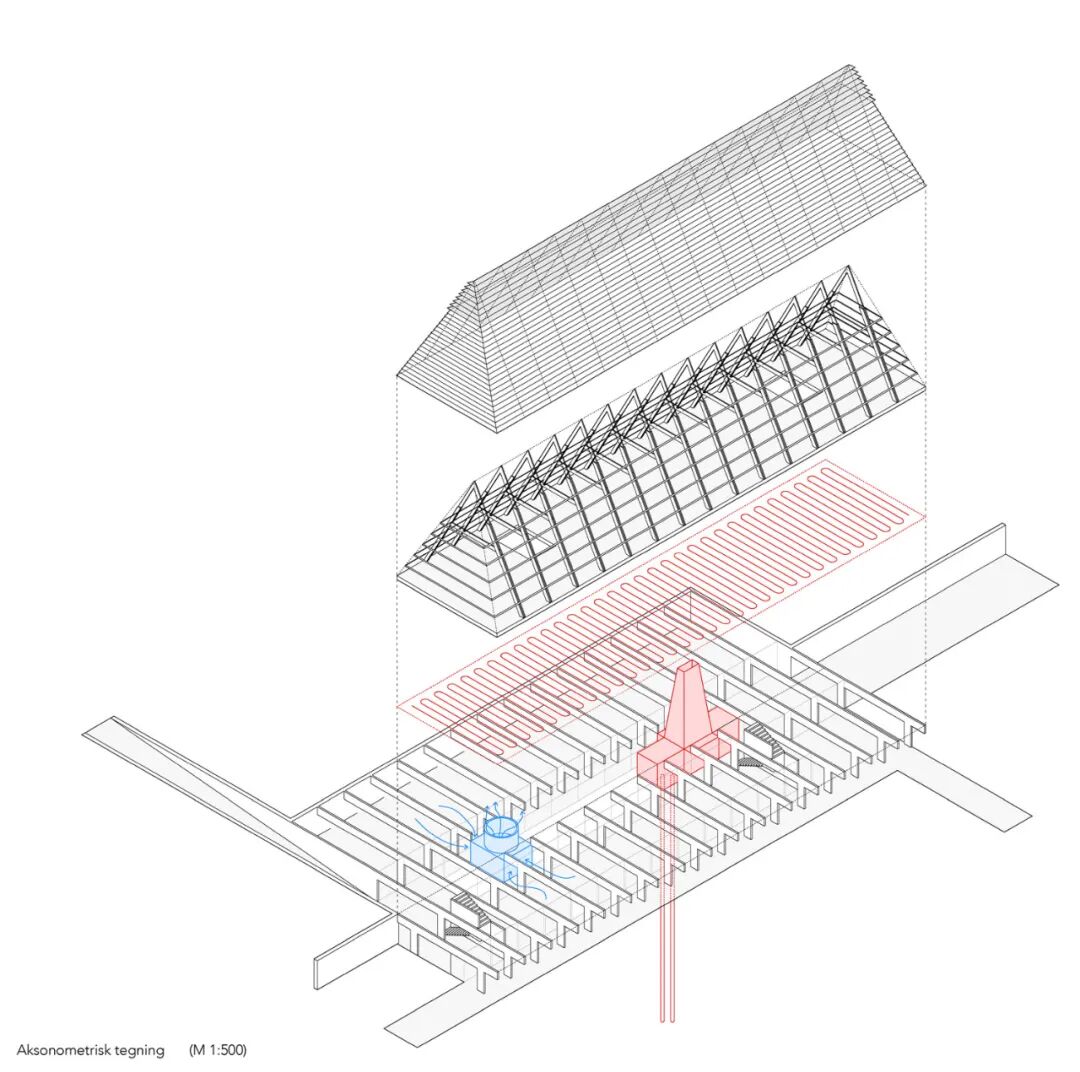 Aksonometrisk tegning (M 1:500)