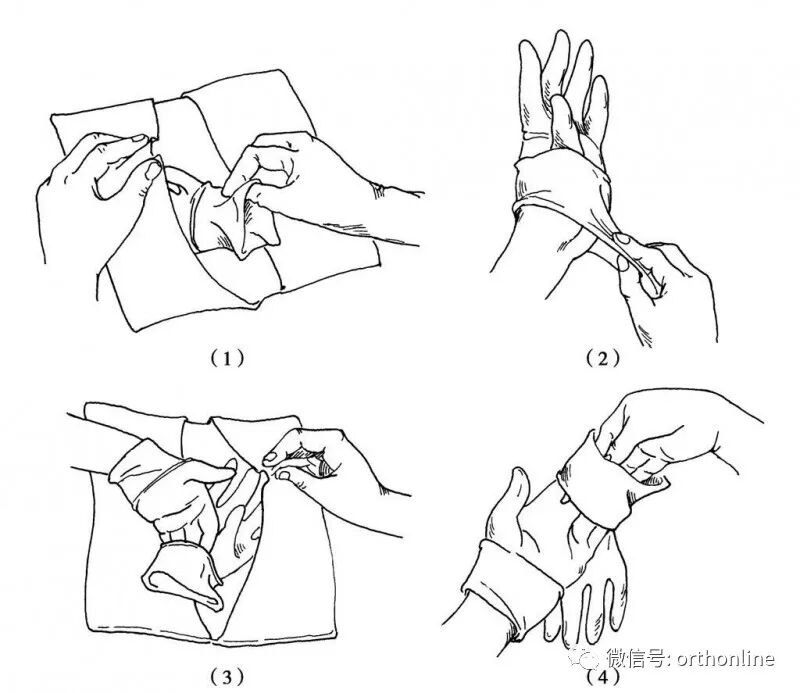 （1）

（2）

（3）

（4）

微信号: orthonline