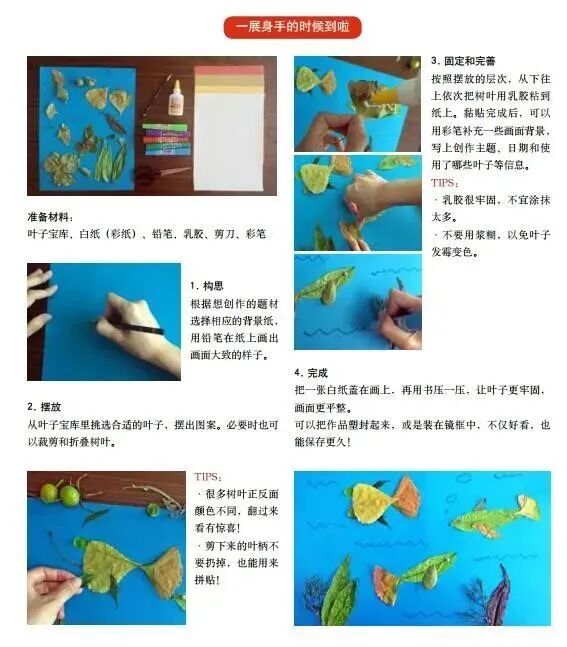 一展身手的时候到啦

准备材料：
叶子宝库、白纸（彩纸）、铅笔、乳胶、剪刀、彩笔

1. 构思
根据想创作的题材选择相应的背景纸，用铅笔在纸上画出画面大致的样子。

2. 摆放
从叶子宝库里挑选合适的叶子，摆出图案。必要时也可以裁剪和折叠树叶。

TIPS：
· 很多树叶正反面颜色不同，翻过来看有惊喜！
· 剪下来的叶柄不要扔掉，也能用来拼贴！

3. 固定和完善
按照摆放的层次，从下往上依次把树叶用乳胶粘到纸上。黏贴完成后，可以用彩笔补充一些画面背景，写上创作主题、日期和使用了哪些叶子等信息。
TIPS：
· 乳胶很牢固，不宜涂抹太多。
· 不要用浆糊，以免叶子发霉变色。

4. 完成
把一张白纸盖在画上，再用书压一压，让叶子更牢固，画面更平整。
可以把作品塑封起来，或是装在镜框中，不仅好看，也能保存更久！