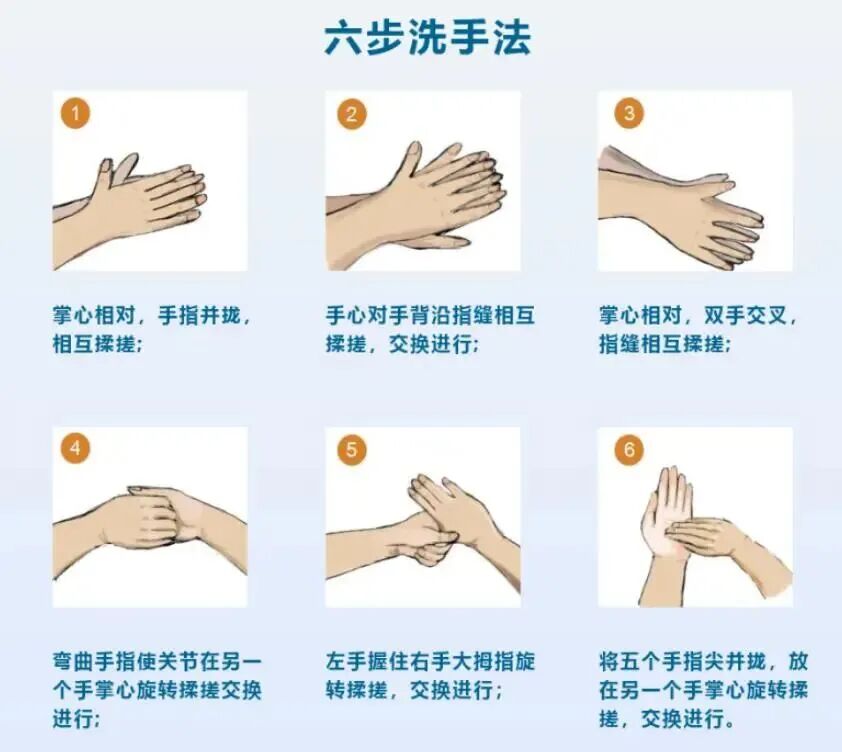 六步洗手法

1

掌心相对，手指并拢，相互揉搓；

2

手心对手背沿指缝相互揉搓，交换进行；

3

掌心相对，双手交叉，指缝相互揉搓；

4

弯曲手指使关节在另一个手掌心旋转揉搓交换进行；

5

左手握住右手大拇指旋转揉搓，交换进行；

6

将五个手指尖并拢，放在另一个手掌心旋转揉搓，交换进行。