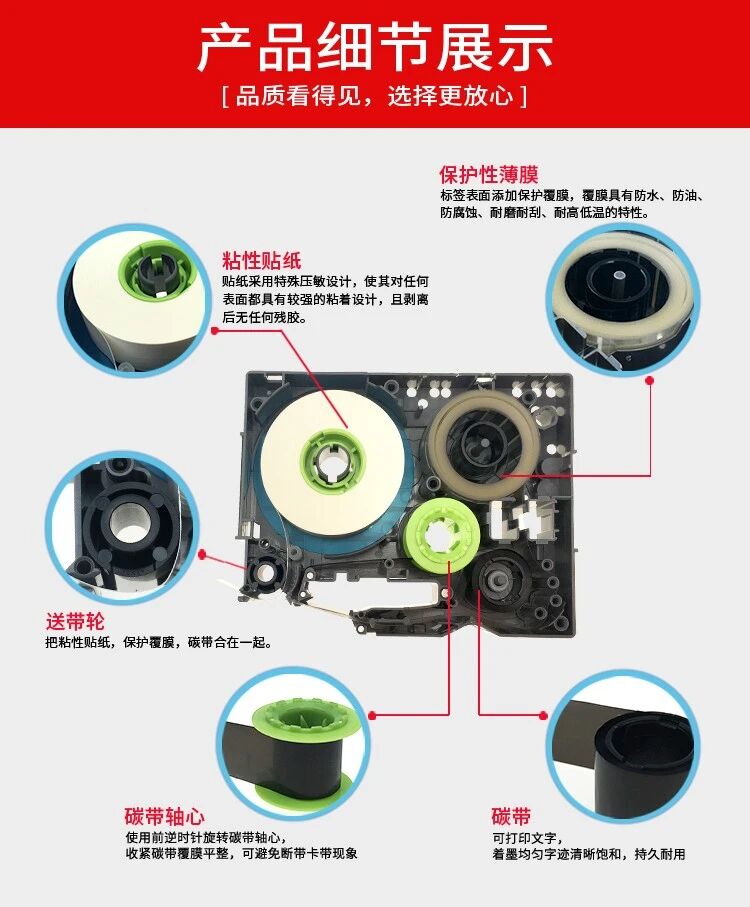 产品细节展示

[ 品质看得见，选择更放心 ]

保护性薄膜
标签表面添加保护覆膜，覆膜具有防水、防油、防腐蚀、耐磨耐刮、耐高低温的特性。

粘性贴纸
贴纸采用特殊压敏设计，使其对任何表面都具有较强的粘着设计，且剥离后无任何残胶。

送带轮
把粘性贴纸，保护覆膜，碳带合在一起。

碳带轴心
使用前逆时针旋转碳带轴心，收紧碳带覆膜平整，可避免断带卡带现象

碳带
可打印文字，着墨均匀字迹清晰饱和，持久耐用