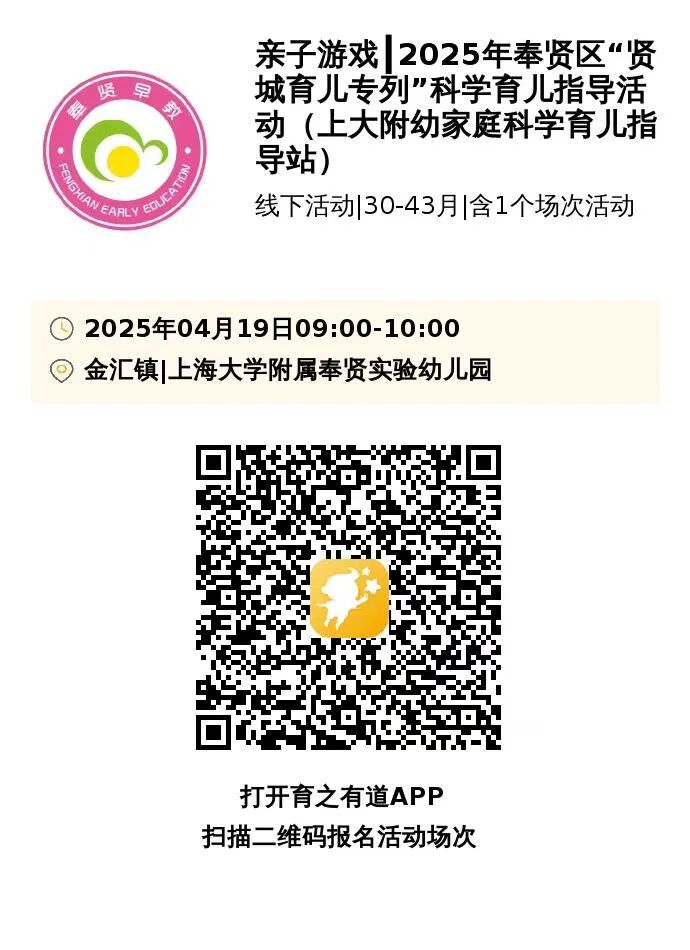 奉贤早教
FENGXIAN EARLY EDUCATION

亲子游戏|2025年奉贤区“贤城育儿专列”科学育儿指导活动（上大附幼家庭科学育儿指导站）

线下活动|30-43月|含1个场次活动

2025年04月19日09:00-10:00

金汇镇|上海大学附属奉贤实验幼儿园

打开育之有道APP
扫描二维码报名活动场次