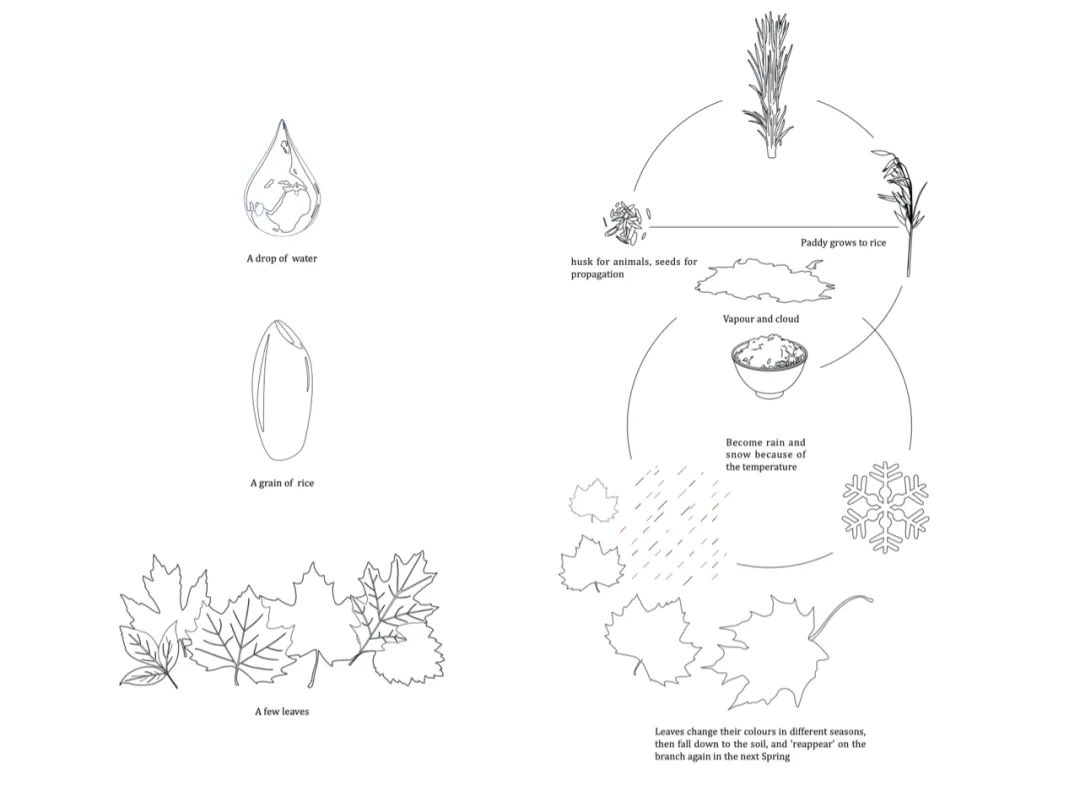 A drop of water

A grain of rice

A few leaves

husk for animals, seeds for propagation

Paddy grows to rice

Vapour and cloud

Become rain and snow because of the temperature

Leaves change their colours in different seasons, then fall down to the soil, and 'reappear' on the branch again in the next Spring