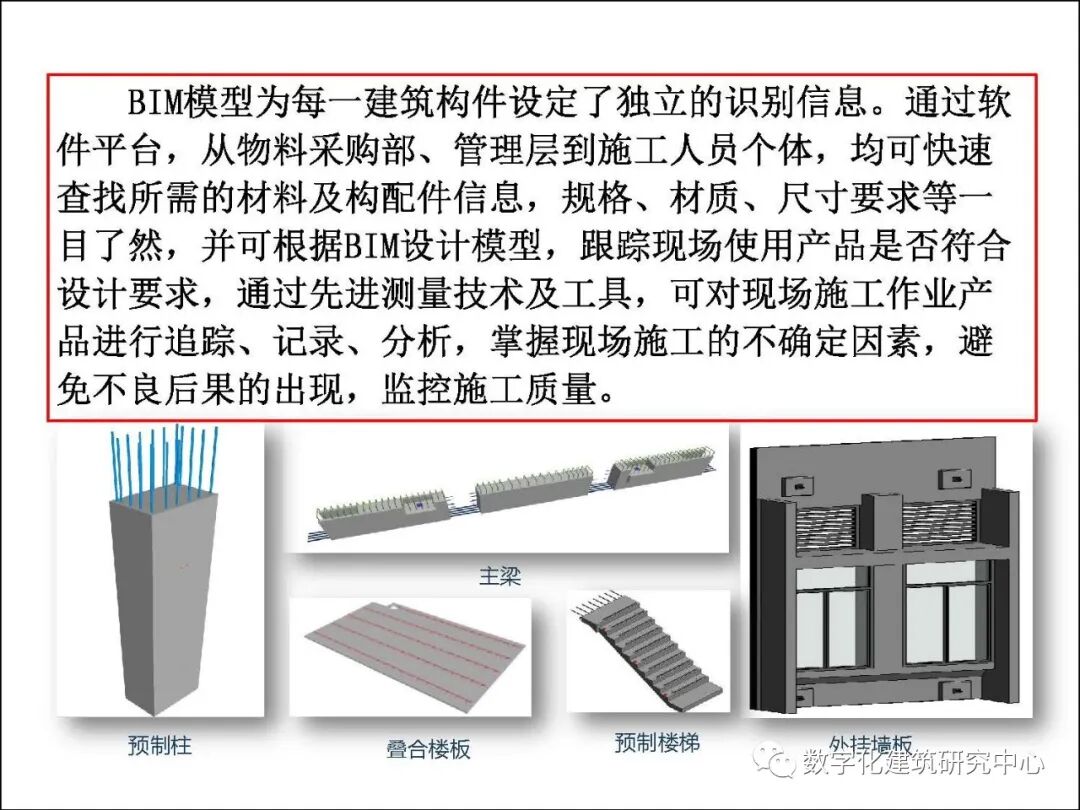 BIM模型为每一建筑构件设定了独立的识别信息。通过软件平台，从物料采购部、管理层到施工人员个体，均可快速查找所需的材料及构配件信息，规格、材质、尺寸要求等一目了然，并可根据BIM设计模型，跟踪现场使用产品是否符合设计要求，通过先进测量技术及工具，可对现场施工作业产品进行追踪、记录、分析，掌握现场施工的不确定因素，避免不良后果的出现，监控施工质量。

主梁

预制柱

叠合楼板

预制楼梯

外挂墙板

数字化建筑研究中心