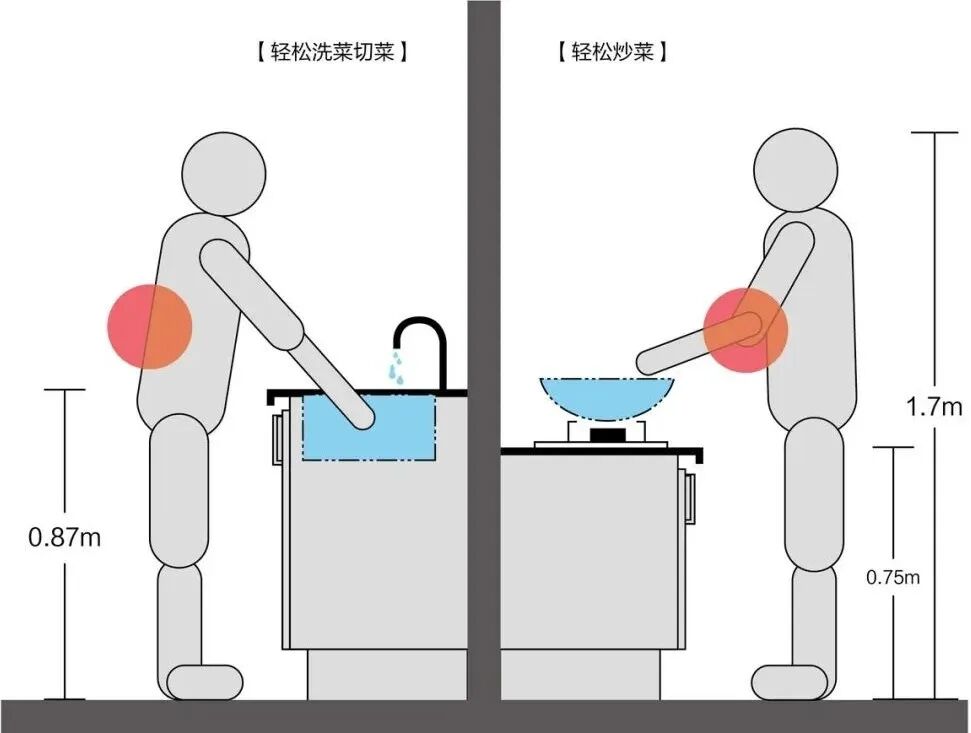 【轻松洗菜切菜】

【轻松炒菜】

0.87m

1.7m

0.75m