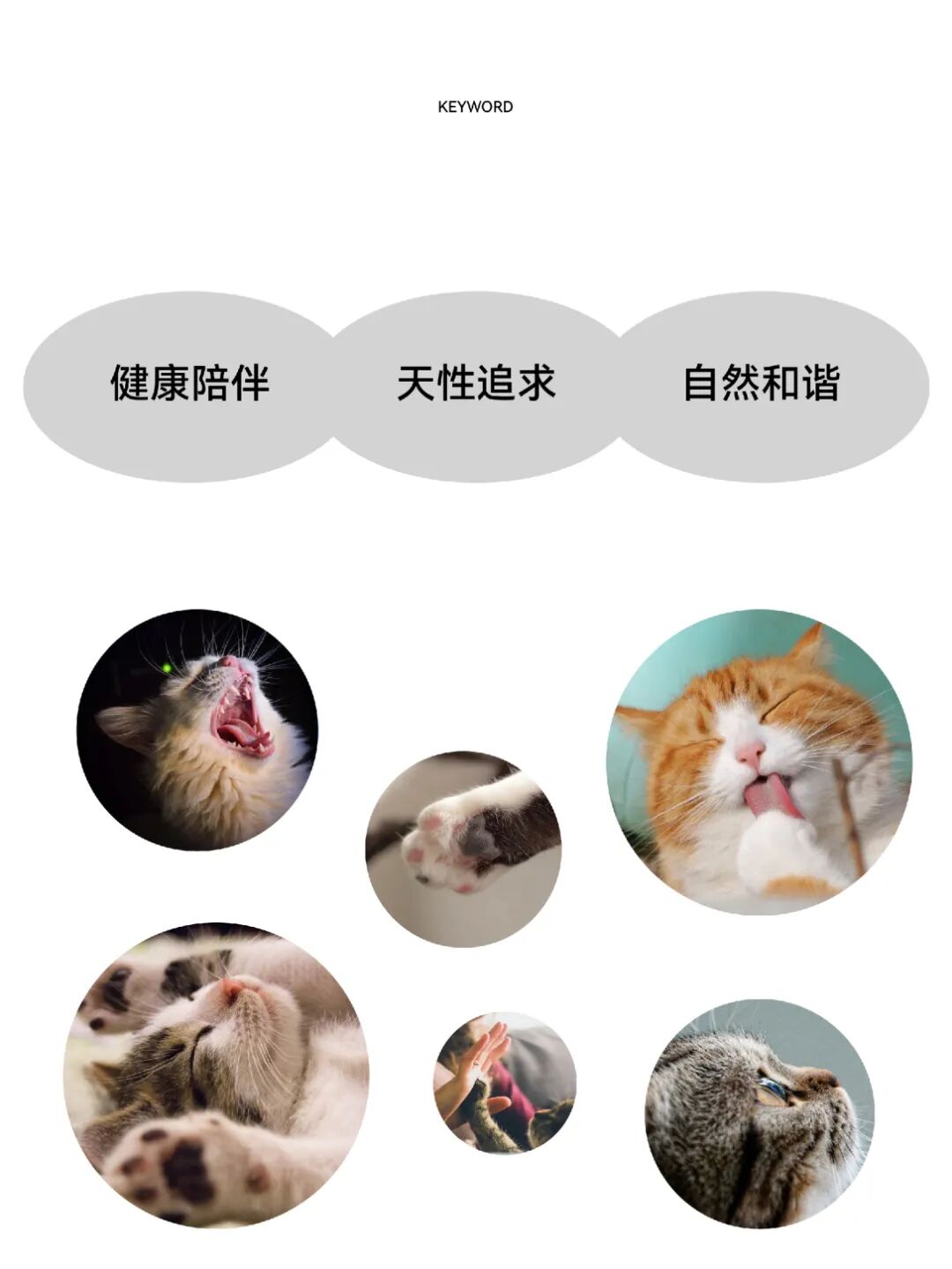 KEYWORD

健康陪伴

天性追求

自然和谐