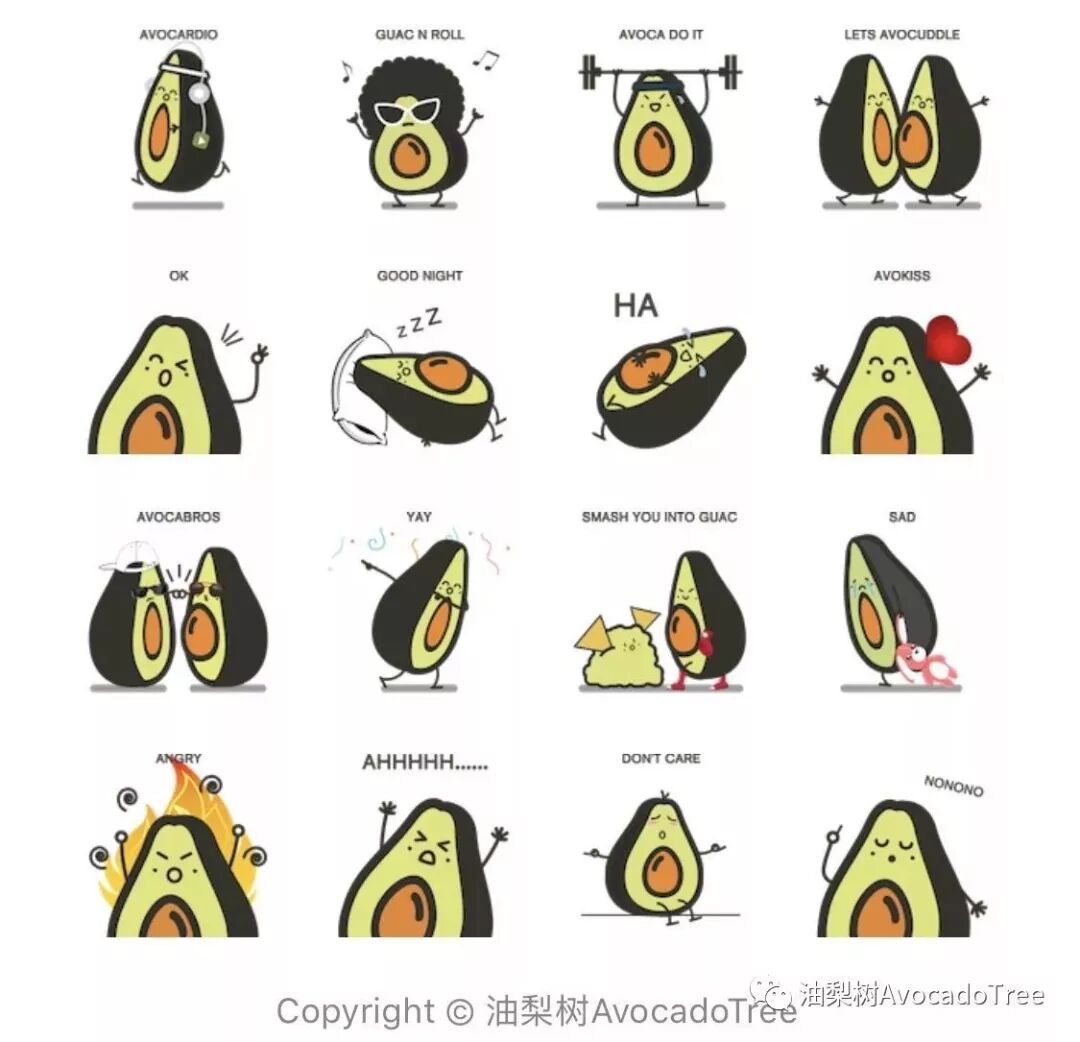 AVOCARDIO

GUAC N ROLL

AVOCA DO IT

LETS AVOCUDDLE

OK

GOOD NIGHT

zzZ

HA

AVOKISS

AVOCABROS

YAY

SMASH YOU INTO GUAC

SAD

ANGRY

AHHHHH......

DON'T CARE

NONONO

Copyright © 油梨树AvocadoTree

油梨树AvocadoTree