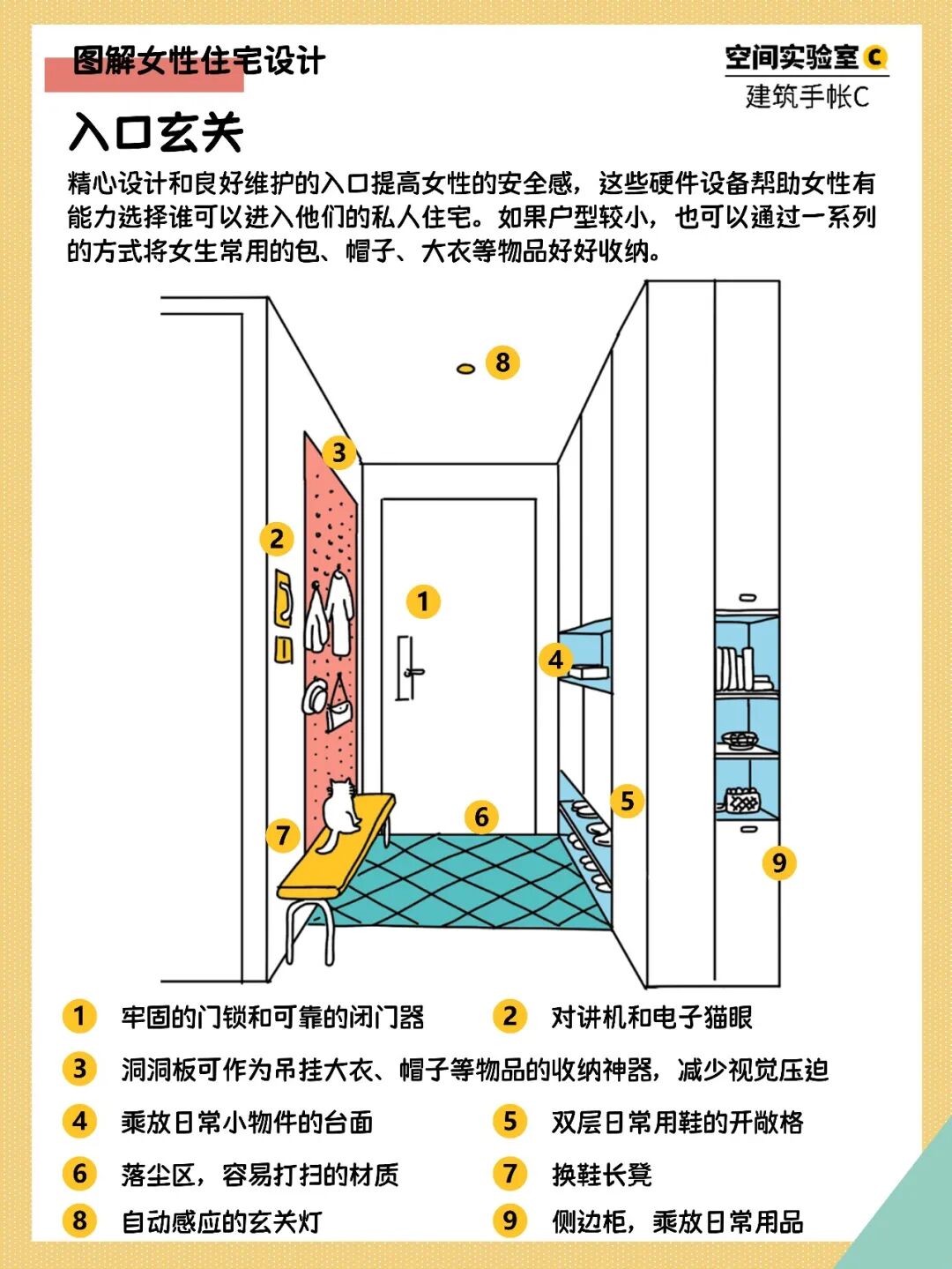 图解女性住宅设计

空间实验室 C
建筑手帐C

入口玄关

精心设计和良好维护的入口提高女性的安全感，这些硬件设备帮助女性有能力选择谁可以进入他们的私人住宅。如果户型较小，也可以通过一系列的方式将女生常用的包、帽子、大衣等物品好好收纳。

8
3
2
1
4
5
6
7
9

1 牢固的门锁和可靠的闭门器
2 对讲机和电子猫眼
3 洞洞板可作为吊挂大衣、帽子等物品的收纳神器，减少视觉压迫
4 乘放日常小物件的台面
5 双层日常用鞋的开敞格
6 落尘区，容易打扫的材质
7 换鞋长凳
8 自动感应的玄关灯
9 侧边柜，乘放日常用品