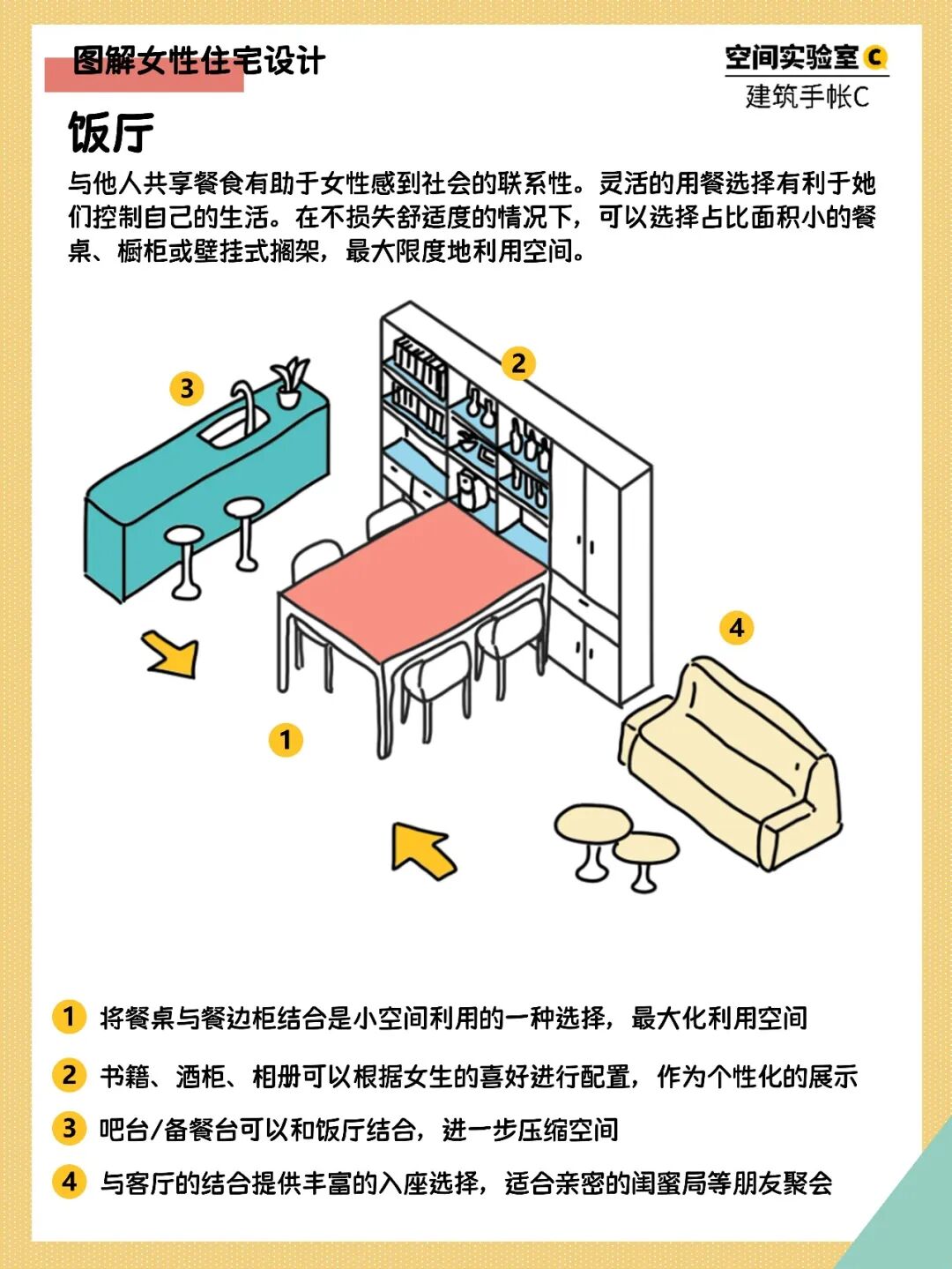 图解女性住宅设计

空间实验室 C
建筑手帐C

饭厅

与他人共享餐食有助于女性感到社会的联系性。灵活的用餐选择有利于她们控制自己的生活。在不损失舒适度的情况下，可以选择占比面积小的餐桌、橱柜或壁挂式搁架，最大限度地利用空间。

3

2

4

1

1 将餐桌与餐边柜结合是小空间利用的一种选择，最大化利用空间

2 书籍、酒柜、相册可以根据女生的喜好进行配置，作为个性化的展示

3 吧台/备餐台可以和饭厅结合，进一步压缩空间

4 与客厅的结合提供丰富的入座选择，适合亲密的闺蜜局等朋友聚会