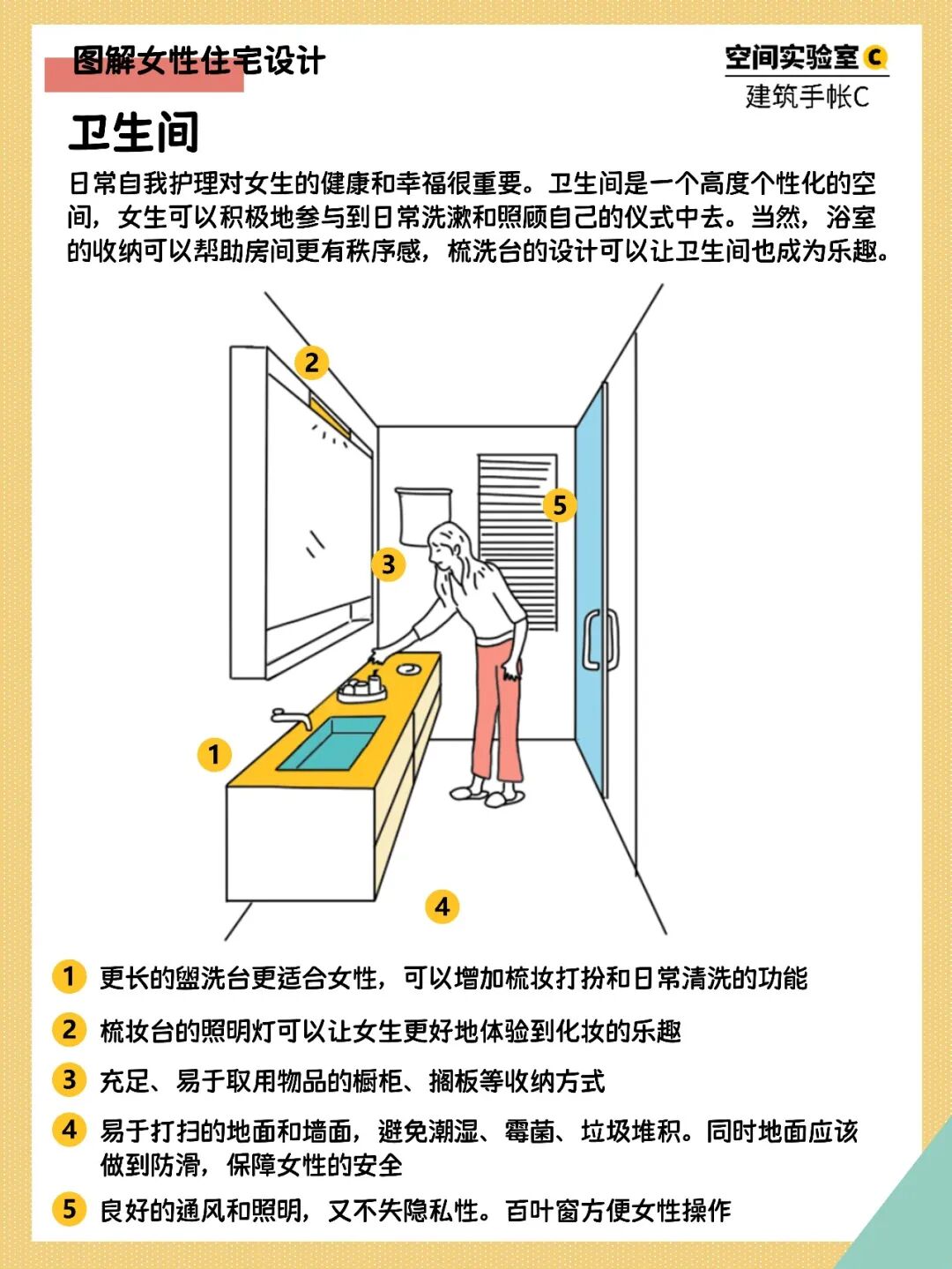 图解女性住宅设计

空间实验室 C
建筑手帐C

卫生间

日常自我护理对女生的健康和幸福很重要。卫生间是一个高度个性化的空间，女生可以积极地参与到日常洗漱和照顾自己的仪式中去。当然，浴室的收纳可以帮助房间更有秩序感，梳洗台的设计可以让卫生间也成为乐趣。

2

5

3

1

4

1 更长的盥洗台更适合女性，可以增加梳妆打扮和日常清洗的功能

2 梳妆台的照明灯可以让女生更好地体验到化妆的乐趣

3 充足、易于取用物品的橱柜、搁板等收纳方式

4 易于打扫的地面和墙面，避免潮湿、霉菌、垃圾堆积。同时地面应该做到防滑，保障女性的安全

5 良好的通风和照明，又不失隐私性。百叶窗方便女性操作