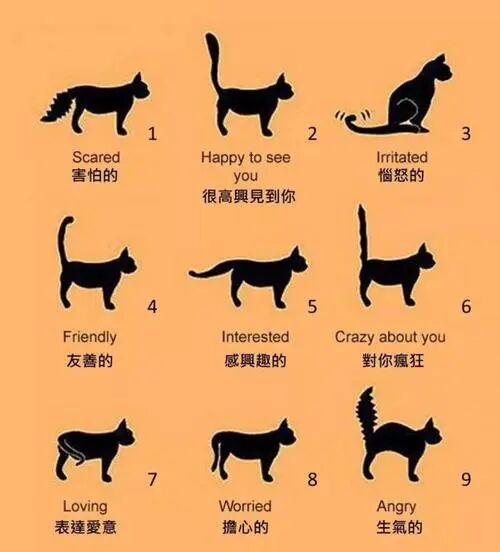 1
Scared
害怕的

2
Happy to see you
很高興見到你

3
Irritated
惱怒的

4
Friendly
友善的

5
Interested
感興趣的

6
Crazy about you
對你瘋狂

7
Loving
表達愛意

8
Worried
擔心的

9
Angry
生氣的