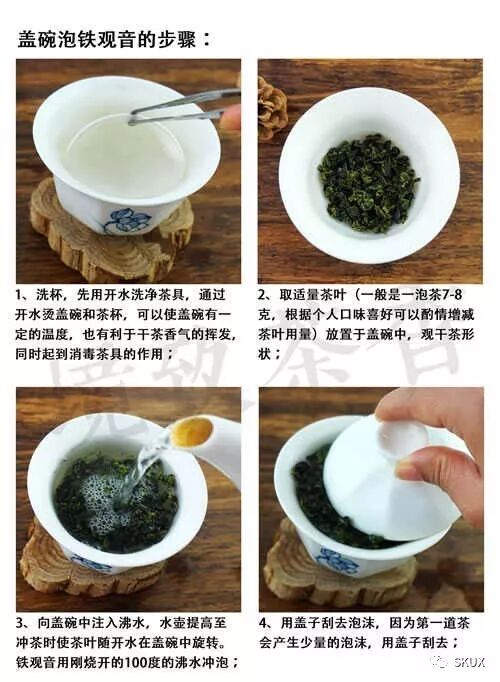 盖碗泡铁观音的步骤：

1、洗杯，先用开水洗净茶具，通过开水烫盖碗和茶杯，可以使盖碗有一定的温度，也有利于干茶香气的挥发，同时起到消毒茶具的作用；

2、取适量茶叶（一般是一泡茶7-8克，根据个人口味喜好可以酌情增减茶叶用量）放置于盖碗中，观干茶形状；

3、向盖碗中注入沸水，水壶提高至冲茶时使茶叶随开水在盖碗中旋转。铁观音用刚烧开的100度的沸水冲泡；

4、用盖子刮去泡沫，因为第一道茶会产生少量的泡沫，用盖子刮去；

SKUX