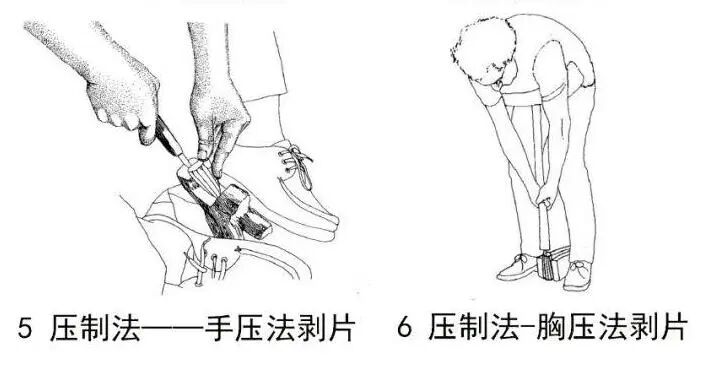 5 压制法——手压法剥片

6 压制法-胸压法剥片