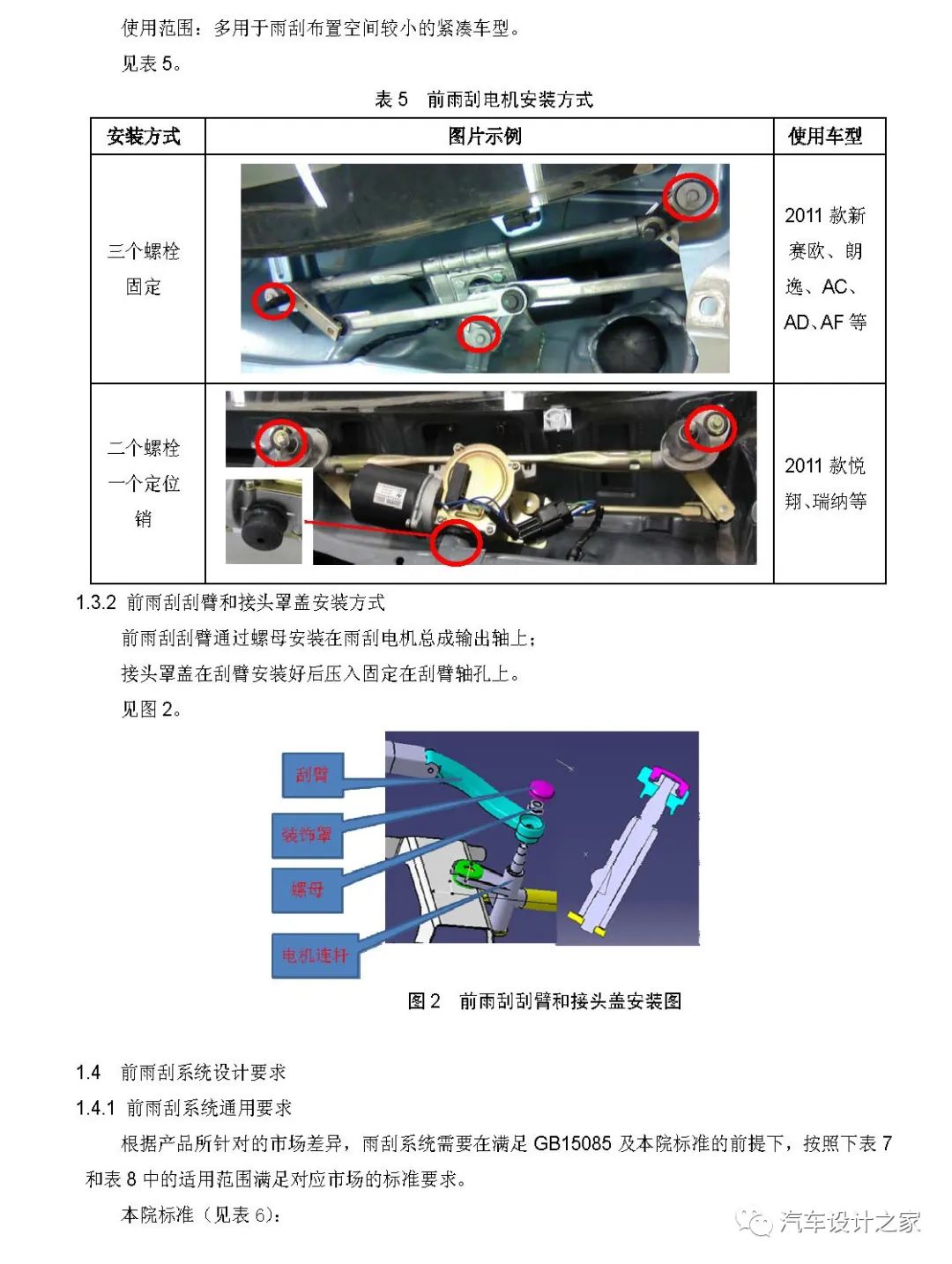 使用范围：多用于雨刮布置空间较小的紧凑车型。

见表 5。

表 5 前雨刮电机安装方式

| 安装方式 | 图片示例 | 使用车型 |
|---|---|---|
| 三个螺栓固定 | | 2011 款新赛欧、朗逸、AC、AD、AF 等 |
| 二个螺栓一个定位销 | | 2011 款悦翔、瑞纳等 |

1.3.2 前雨刮刮臂和接头罩盖安装方式

前雨刮刮臂通过螺母安装在雨刮电机总成输出轴上；

接头罩盖在刮臂安装好后压入固定在刮臂轴孔上。

见图 2。

刮臂

装饰罩

螺母

电机连杆

图 2 前雨刮刮臂和接头盖安装图

1.4 前雨刮系统设计要求

1.4.1 前雨刮系统通用要求

根据产品所针对的市场差异，雨刮系统需要在满足 GB15085 及本院标准的前提下，按照下表 7 和表 8 中的适用范围满足对应市场的标准要求。

本院标准（见表 6）：

汽车设计之家