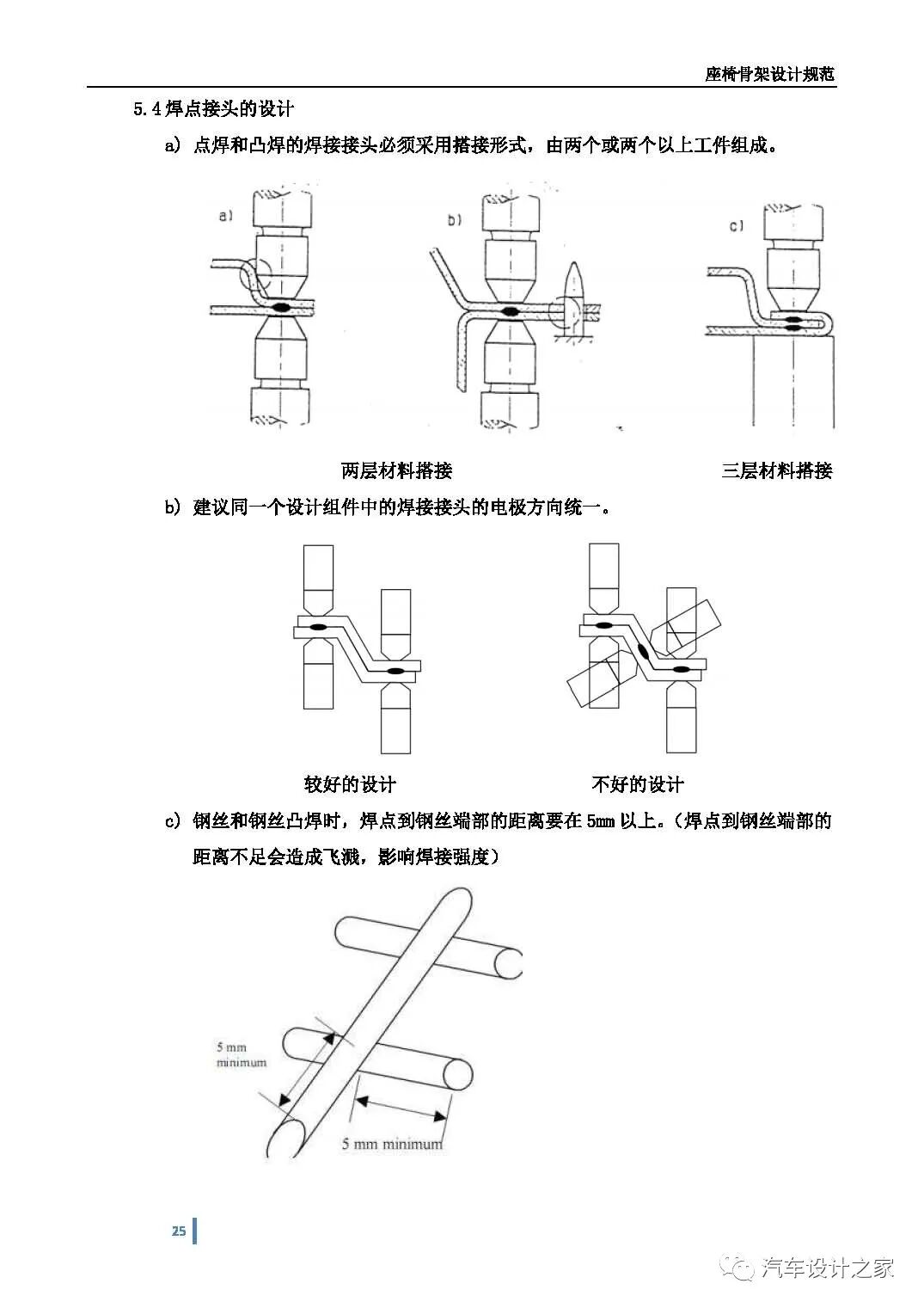 座椅骨架设计规范

5.4 焊点接头的设计

a) 点焊和凸焊的焊接接头必须采用搭接形式，由两个或两个以上工件组成。

a)

b)

c)

两层材料搭接

三层材料搭接

b) 建议同一个设计组件中的焊接接头的电极方向统一。

较好的设计

不好的设计

c) 钢丝和钢丝凸焊时，焊点到钢丝端部的距离要在 5mm 以上。（焊点到钢丝端部的距离不足会造成飞溅，影响焊接强度）

5 mm minimum

5 mm minimum

25

汽车设计之家