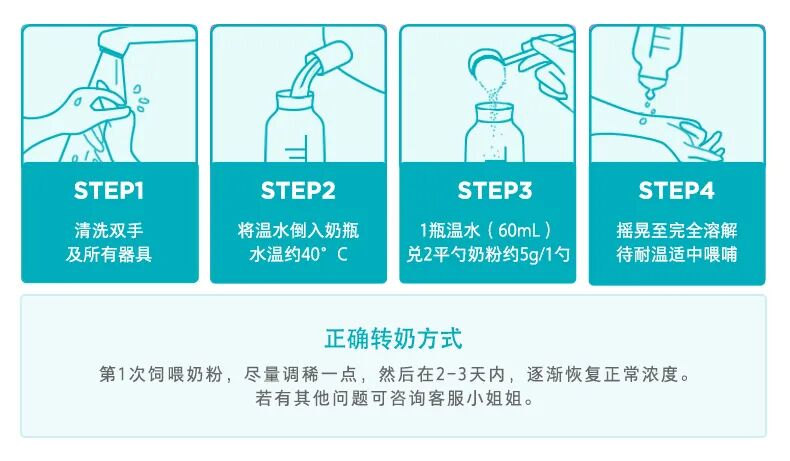 STEP1
清洗双手
及所有器具

STEP2
将温水倒入奶瓶
水温约40°C

STEP3
1瓶温水（60mL）
兑2平勺奶粉约5g/1勺

STEP4
摇晃至完全溶解
待耐温适中喂哺

正确转奶方式

第1次饲喂奶粉，尽量调稀一点，然后在2-3天内，逐渐恢复正常浓度。
若有其他问题可咨询客服小姐姐。