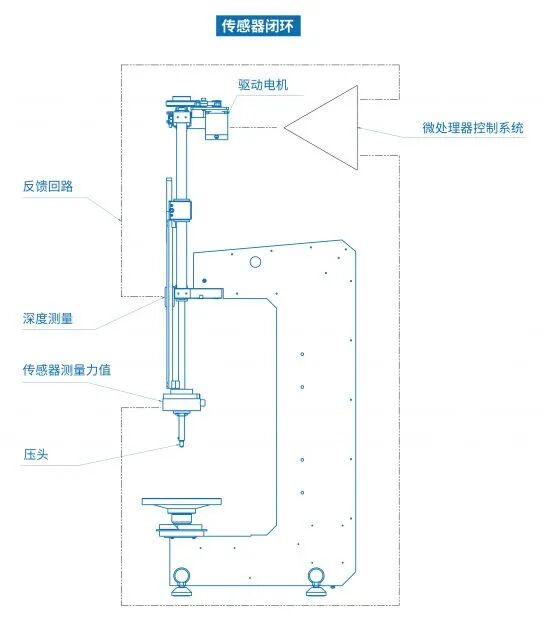 传感器闭环

驱动电机

微处理器控制系统

反馈回路

深度测量

传感器测量力值

压头