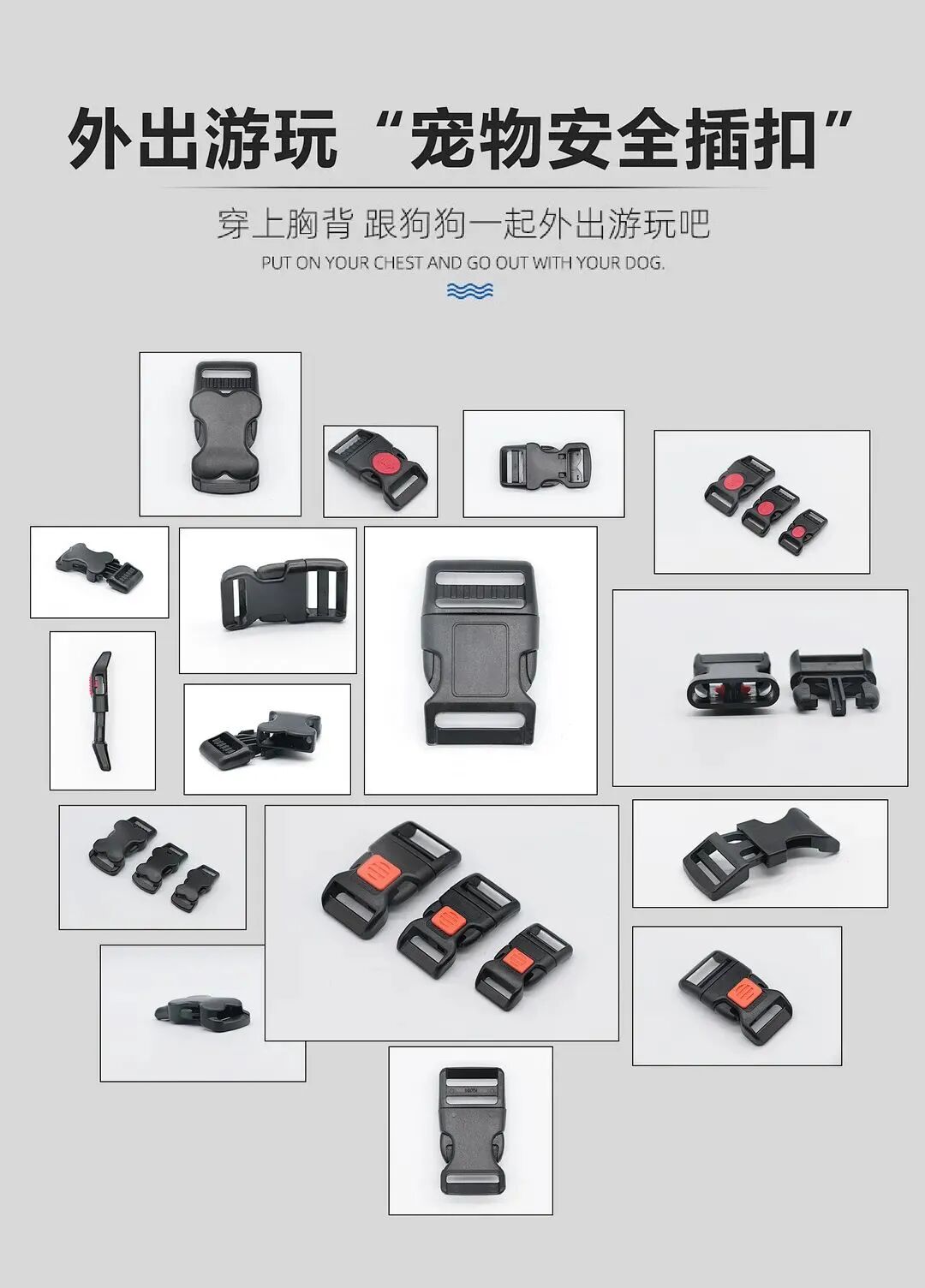 外出游玩“宠物安全插扣”

穿上胸背 跟狗狗一起外出游玩吧

PUT ON YOUR CHEST AND GO OUT WITH YOUR DOG.